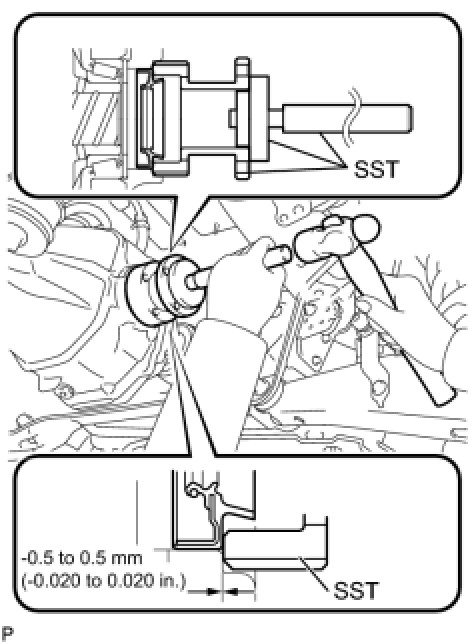 SST

-0.5 to 0.5 mm
(-0.020 to 0.020 in.)

SST

P