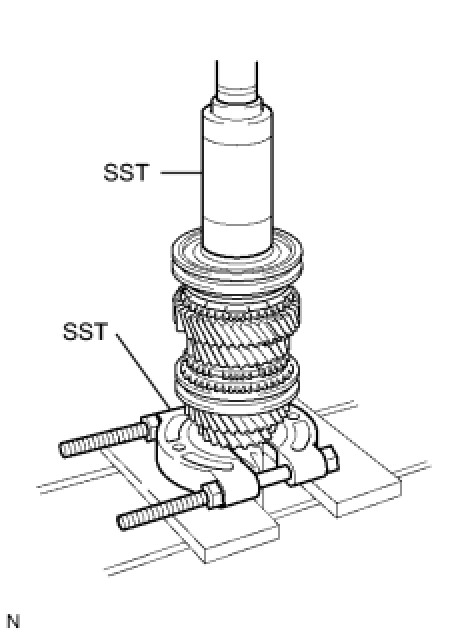 SST

SST

N