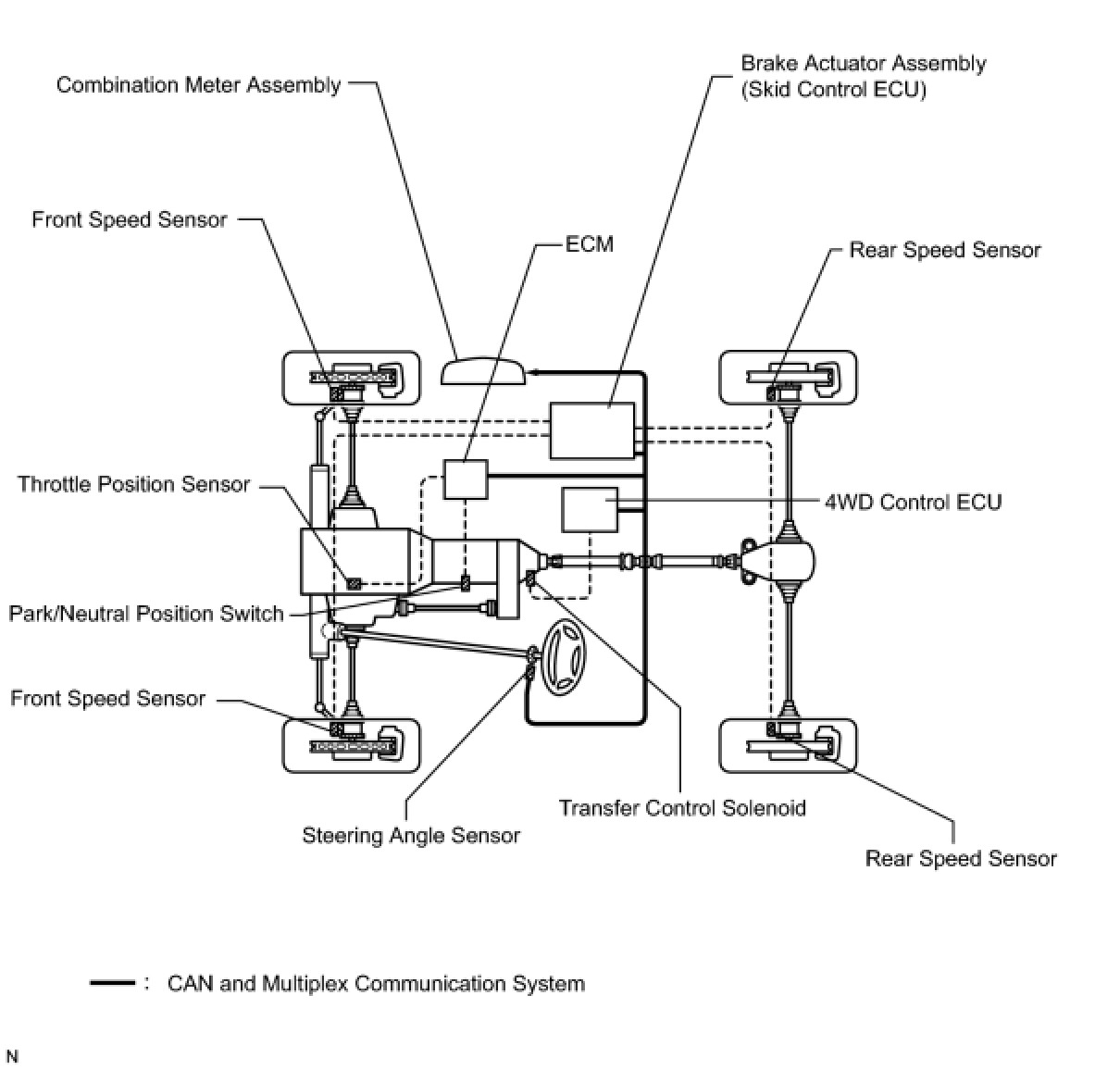 Combination Meter Assembly

Brake Actuator Assembly
(Skid Control ECU)

Front Speed Sensor

ECM

Rear Speed Sensor

Throttle Position Sensor

4WD Control ECU

Park/Neutral Position Switch

Front Speed Sensor

Transfer Control Solenoid

Steering Angle Sensor

Rear Speed Sensor

: CAN and Multiplex Communication System

N