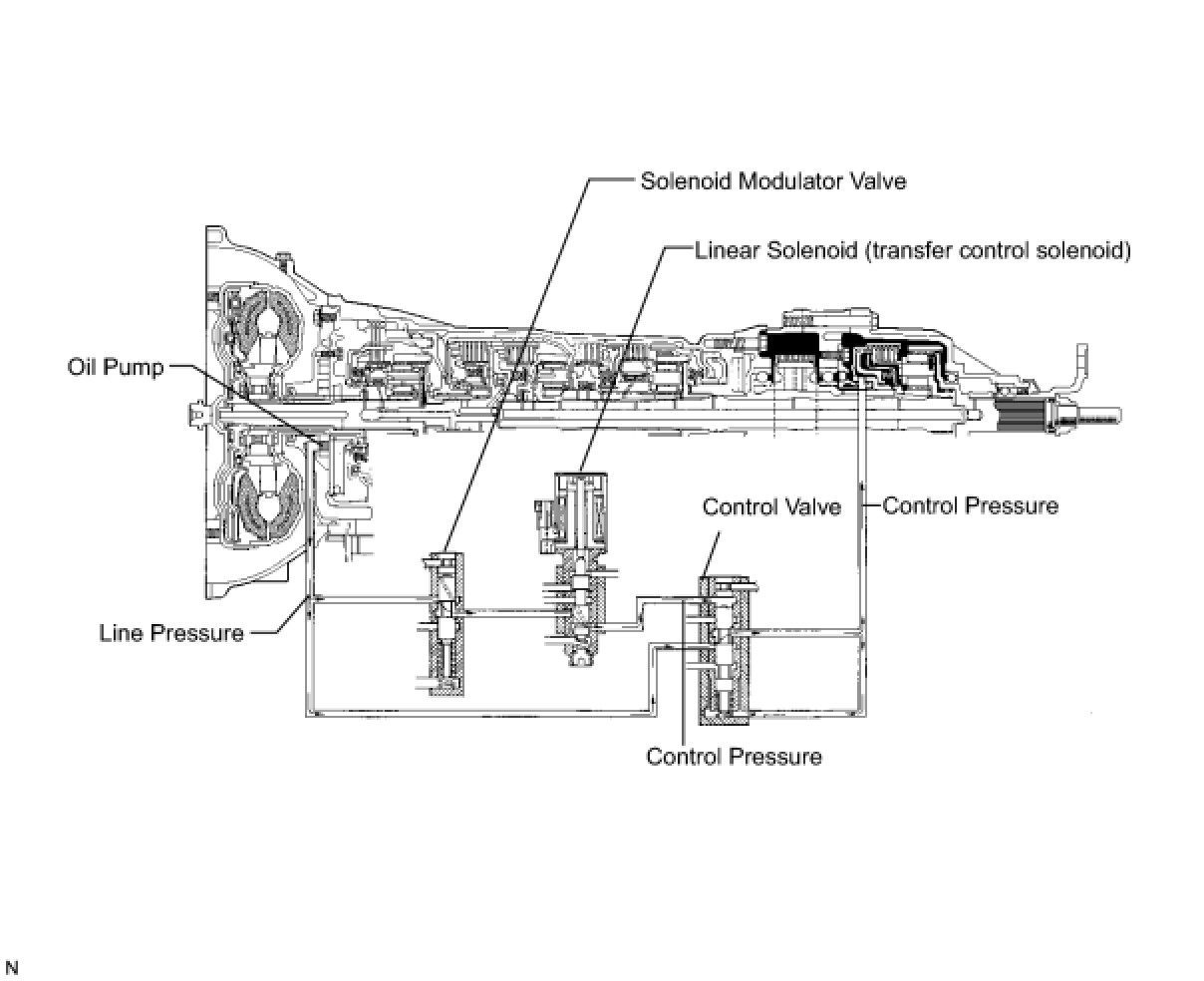 Solenoid Modulator Valve

Linear Solenoid (transfer control solenoid)

Oil Pump

Control Valve

Control Pressure

Line Pressure

Control Pressure

N