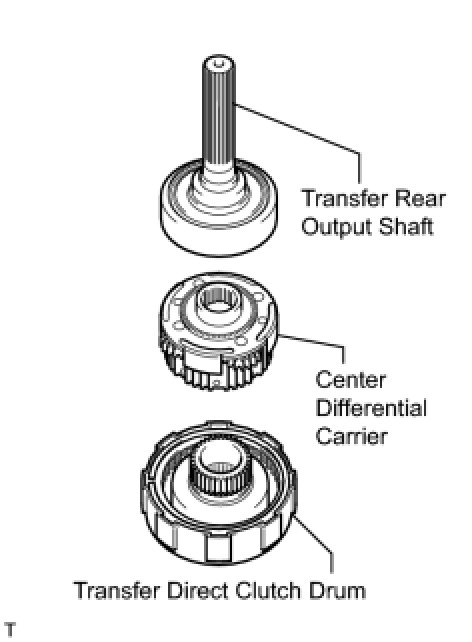 Transfer Rear Output Shaft

Center Differential Carrier

Transfer Direct Clutch Drum

T