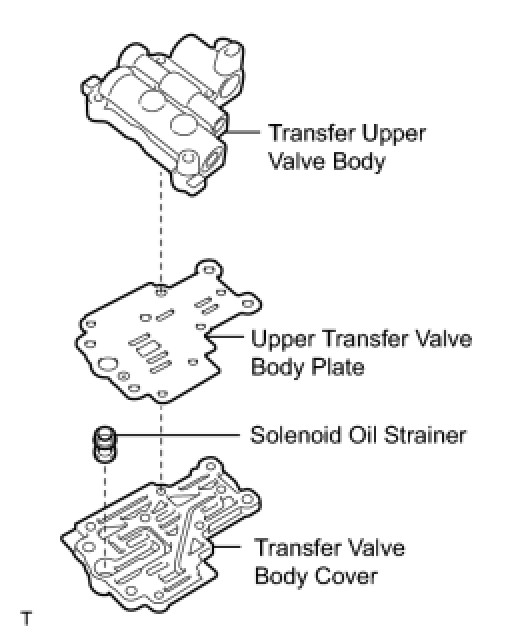 Transfer Upper Valve Body

Upper Transfer Valve Body Plate

Solenoid Oil Strainer

Transfer Valve Body Cover

T