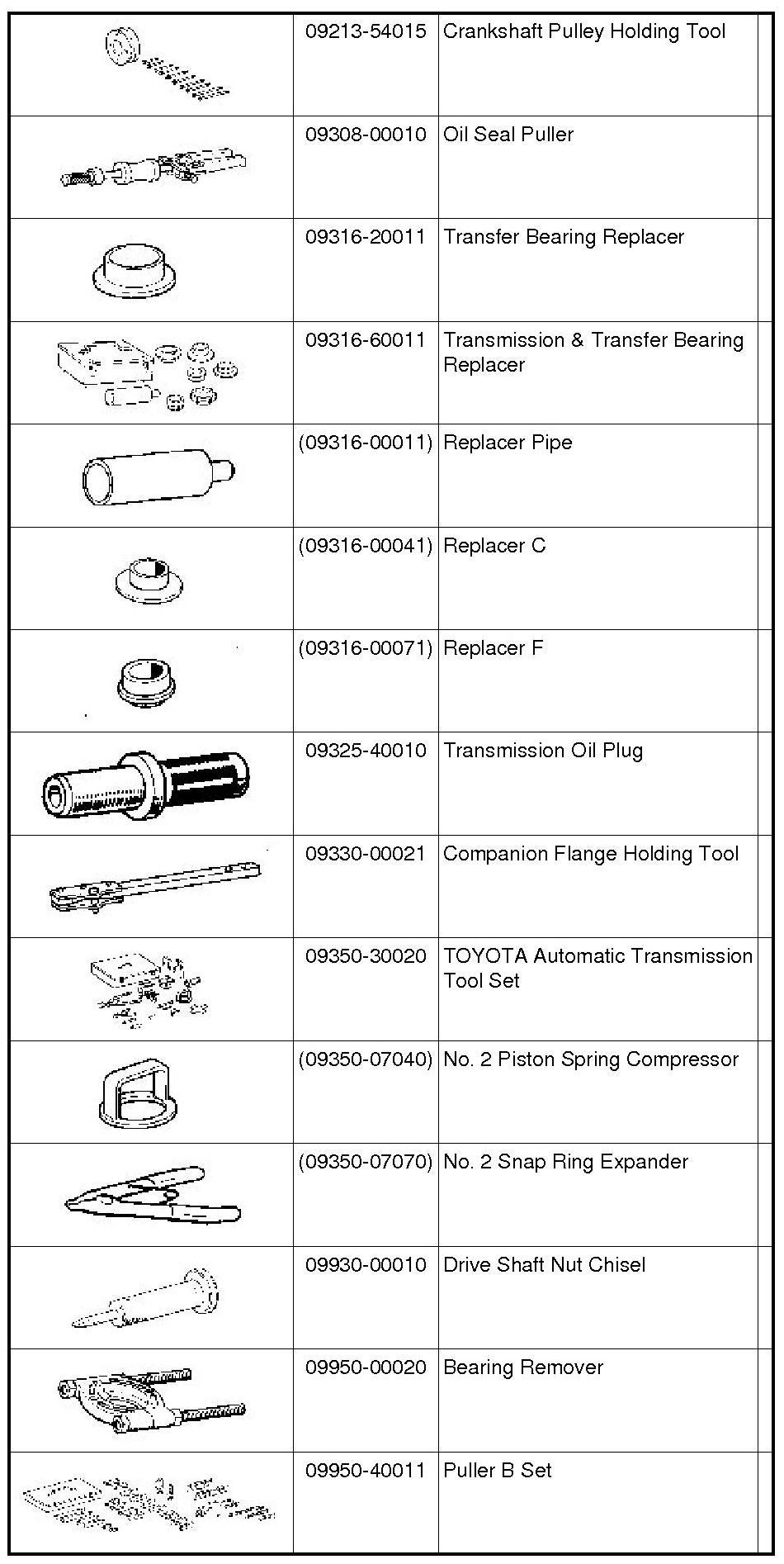 |  |  |  |  |
|---|---|---|---|
|  | 09213-54015 | Crankshaft Pulley Holding Tool |  |
|  | 09308-00010 | Oil Seal Puller |  |
|  | 09316-20011 | Transfer Bearing Replacer |  |
|  | 09316-60011 | Transmission & Transfer Bearing Replacer |  |
|  | (09316-00011) | Replacer Pipe |  |
|  | (09316-00041) | Replacer C |  |
|  | (09316-00071) | Replacer F |  |
|  | 09325-40010 | Transmission Oil Plug |  |
|  | 09330-00021 | Companion Flange Holding Tool |  |
|  | 09350-30020 | TOYOTA Automatic Transmission Tool Set |  |
|  | (09350-07040) | No. 2 Piston Spring Compressor |  |
|  | (09350-07070) | No. 2 Snap Ring Expander |  |
|  | 09930-00010 | Drive Shaft Nut Chisel |  |
|  | 09950-00020 | Bearing Remover |  |
|  | 09950-40011 | Puller B Set |  |