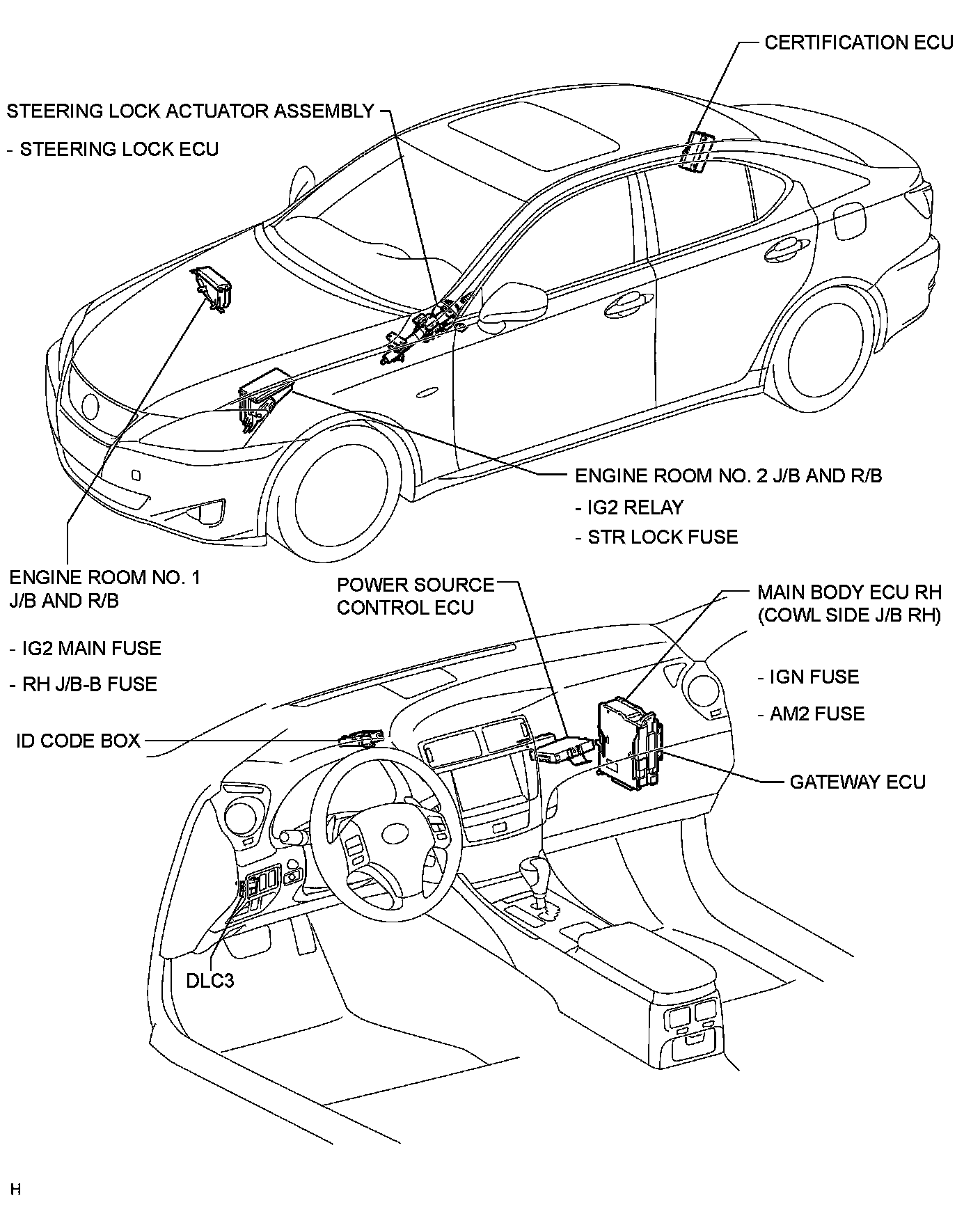 CERTIFICATION ECU

STEERING LOCK ACTUATOR ASSEMBLY

- STEERING LOCK ECU

ENGINE ROOM NO. 2 J/B AND R/B

- IG2 RELAY

- STR LOCK FUSE

ENGINE ROOM NO. 1 J/B AND R/B

- IG2 MAIN FUSE

- RH J/B-B FUSE

POWER SOURCE CONTROL ECU

MAIN BODY ECU RH (COWL SIDE J/B RH)

- IGN FUSE

- AM2 FUSE

ID CODE BOX

GATEWAY ECU

DLC3

H