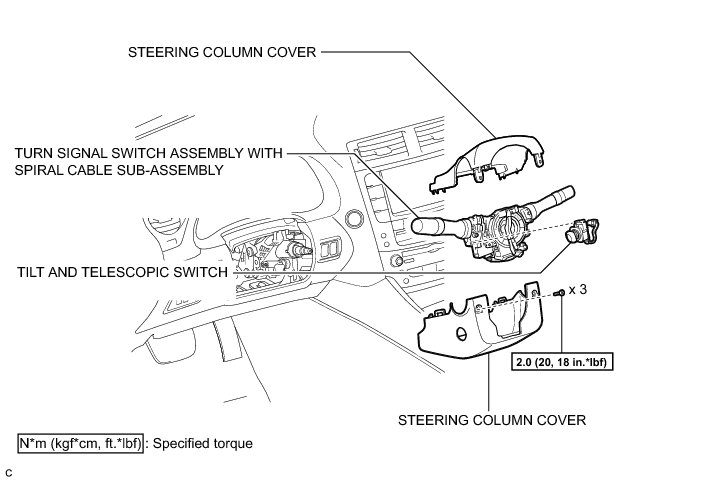 STEERING COLUMN COVER

TURN SIGNAL SWITCH ASSEMBLY WITH SPIRAL CABLE SUB-ASSEMBLY

TILT AND TELESCOPIC SWITCH

x 3

2.0 (20, 18 in.*lbf)

STEERING COLUMN COVER

N*m (kgf*cm, ft.*lbf) : Specified torque

C