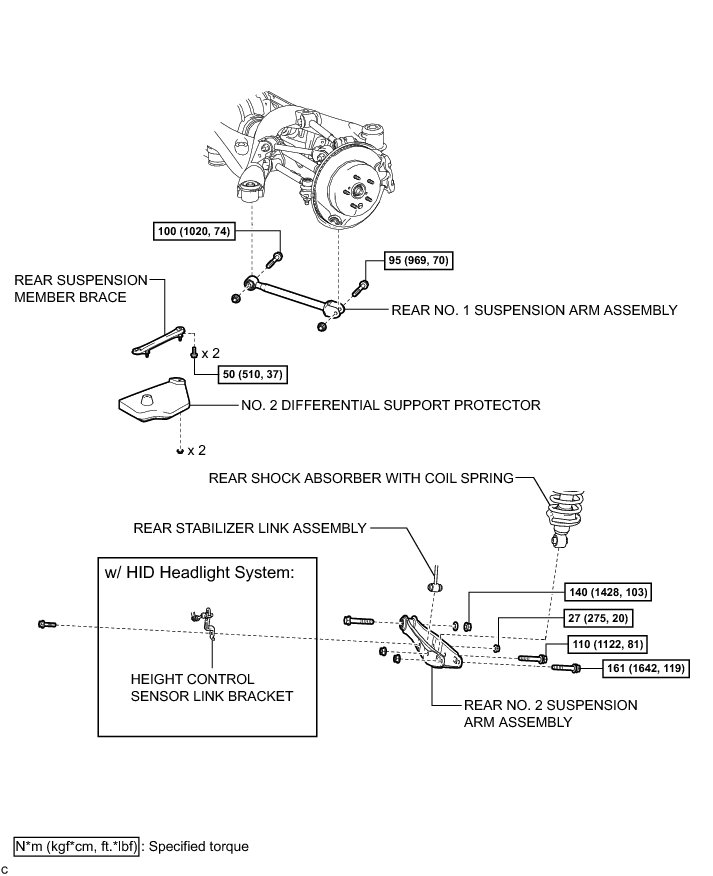 100 (1020, 74)

95 (969, 70)

REAR SUSPENSION MEMBER BRACE

REAR NO. 1 SUSPENSION ARM ASSEMBLY

x 2

50 (510, 37)

NO. 2 DIFFERENTIAL SUPPORT PROTECTOR

x 2

REAR SHOCK ABSORBER WITH COIL SPRING

REAR STABILIZER LINK ASSEMBLY

w/ HID Headlight System:

HEIGHT CONTROL SENSOR LINK BRACKET

140 (1428, 103)

27 (275, 20)

110 (1122, 81)

161 (1642, 119)

REAR NO. 2 SUSPENSION ARM ASSEMBLY

N*m (kgf*cm, ft.*lbf) : Specified torque

C