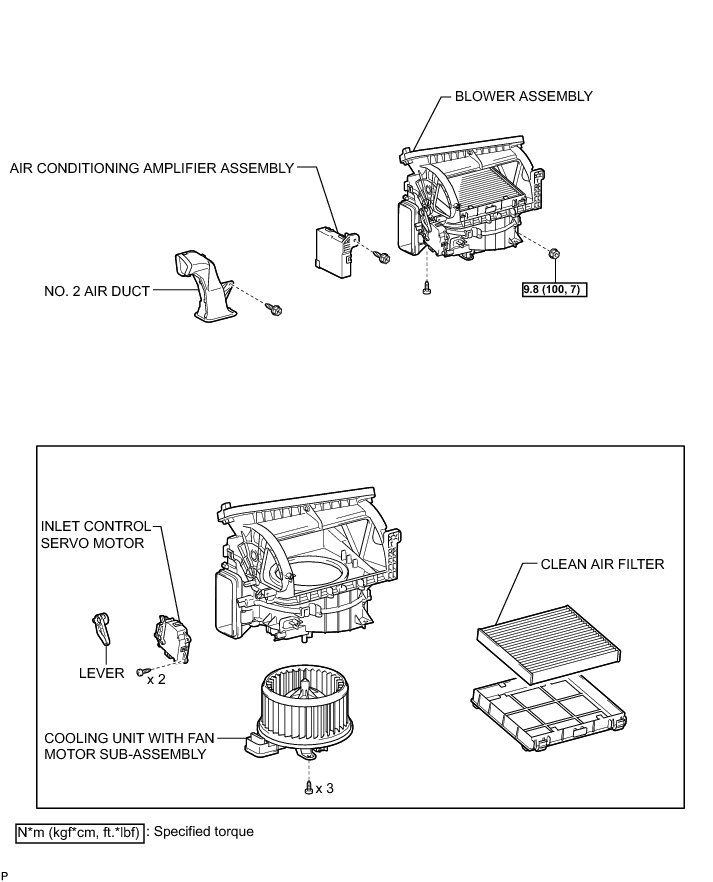 BLOWER ASSEMBLY

AIR CONDITIONING AMPLIFIER ASSEMBLY

NO. 2 AIR DUCT

9.8 (100, 7)

INLET CONTROL SERVO MOTOR

CLEAN AIR FILTER

LEVER

x 2

COOLING UNIT WITH FAN MOTOR SUB-ASSEMBLY

x 3

N*m (kgf*cm, ft.*lbf) : Specified torque

P