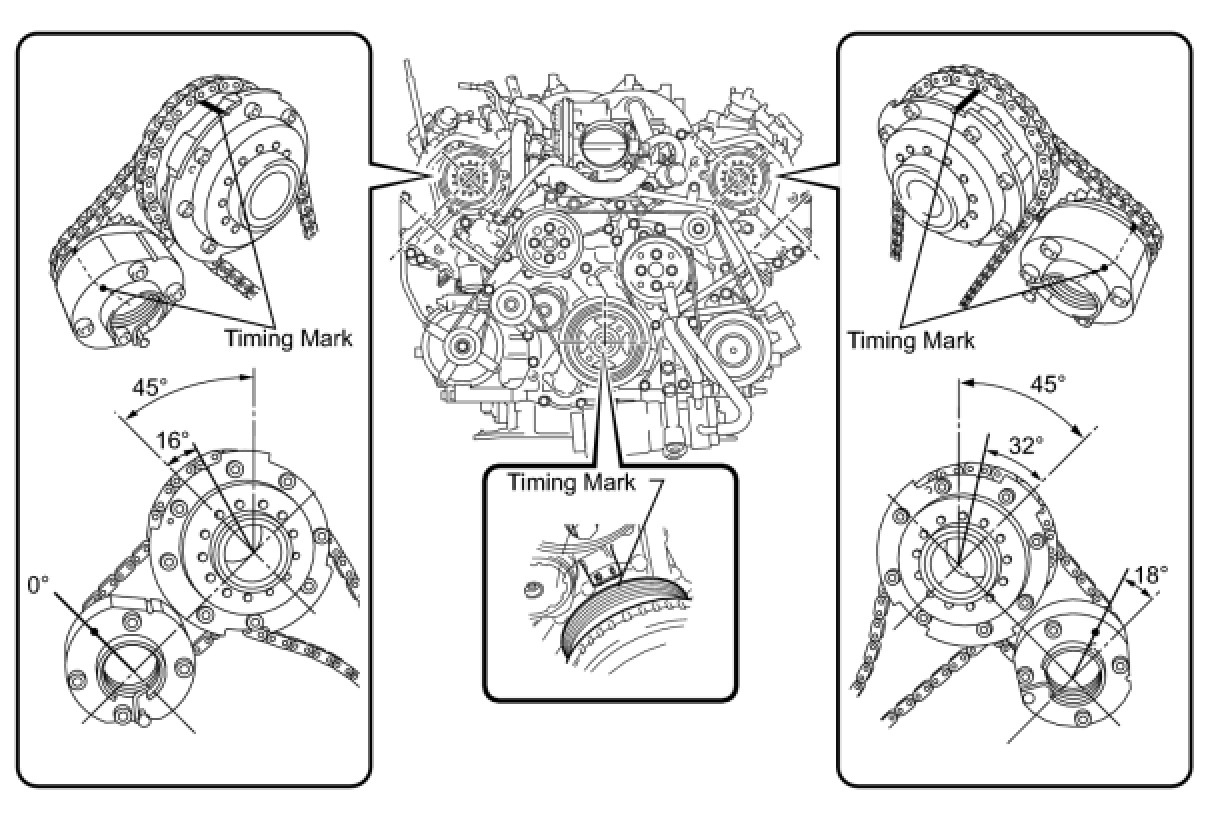 Timing Mark

45°

16°

0°

Timing Mark

Timing Mark

45°

32°

18°