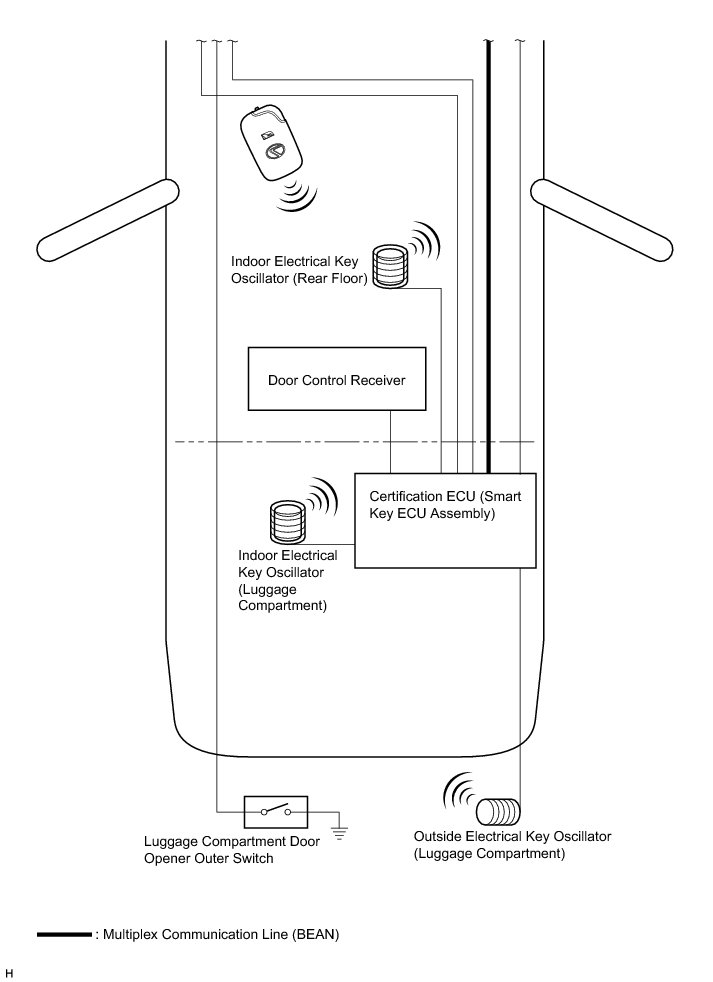 Indoor Electrical Key Oscillator (Rear Floor)

Door Control Receiver

Certification ECU (Smart Key ECU Assembly)

Indoor Electrical Key Oscillator (Luggage Compartment)

Luggage Compartment Door Opener Outer Switch

Outside Electrical Key Oscillator (Luggage Compartment)

: Multiplex Communication Line (BEAN)

H