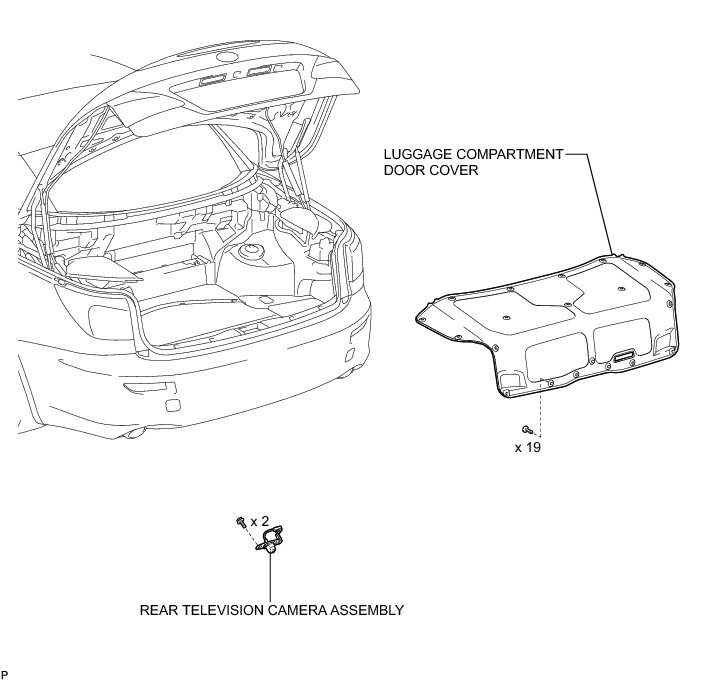 LUGGAGE COMPARTMENT DOOR COVER

x 19

x 2

REAR TELEVISION CAMERA ASSEMBLY

P