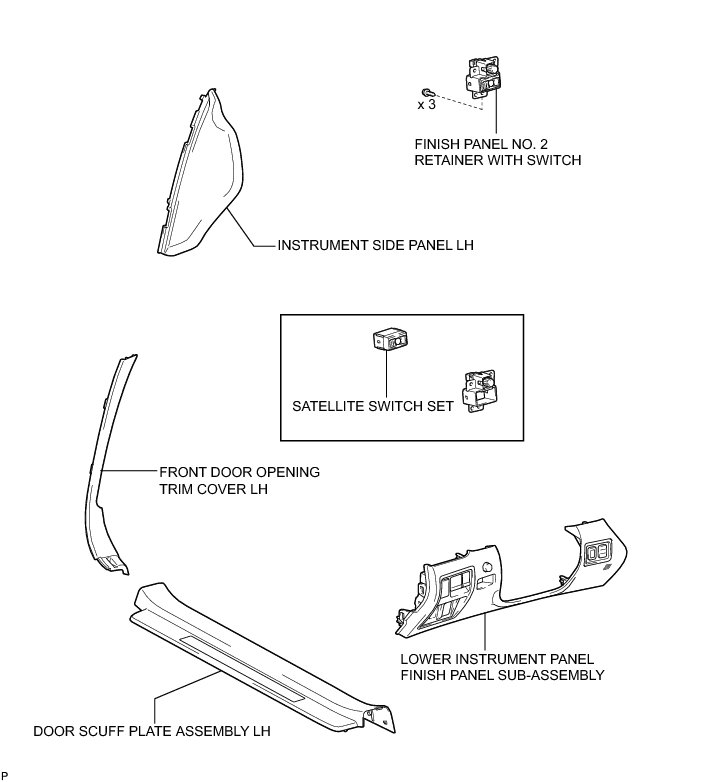 x 3

FINISH PANEL NO. 2
RETAINER WITH SWITCH

INSTRUMENT SIDE PANEL LH

SATELLITE SWITCH SET

FRONT DOOR OPENING
TRIM COVER LH

LOWER INSTRUMENT PANEL
FINISH PANEL SUB-ASSEMBLY

DOOR SCUFF PLATE ASSEMBLY LH

P