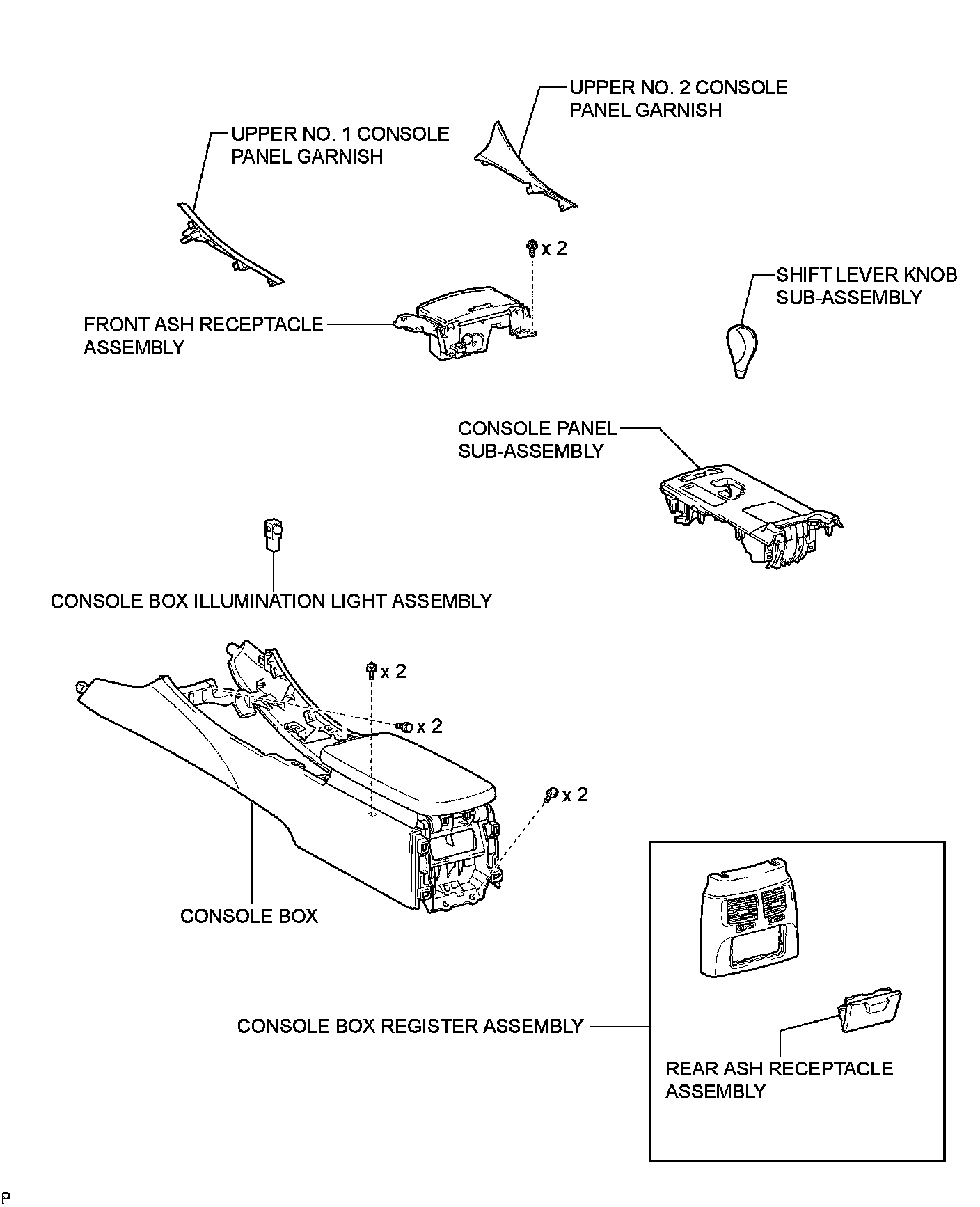 UPPER NO. 2 CONSOLE PANEL GARNISH

UPPER NO. 1 CONSOLE PANEL GARNISH

x 2

SHIFT LEVER KNOB SUB-ASSEMBLY

FRONT ASH RECEPTACLE ASSEMBLY

CONSOLE PANEL SUB-ASSEMBLY

CONSOLE BOX ILLUMINATION LIGHT ASSEMBLY

x 2

x 2

x 2

CONSOLE BOX

CONSOLE BOX REGISTER ASSEMBLY

REAR ASH RECEPTACLE ASSEMBLY

P