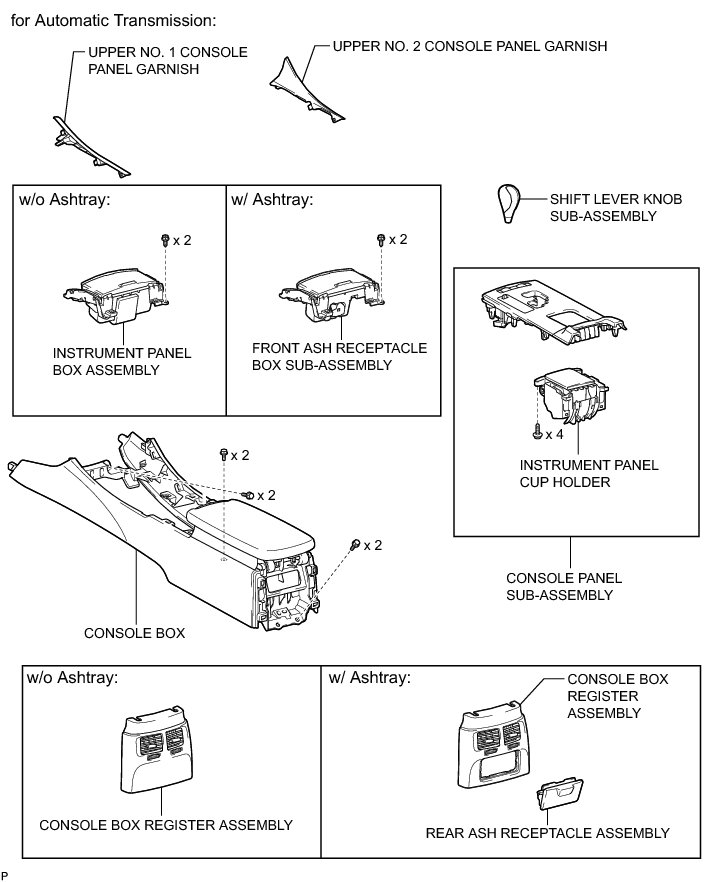 for Automatic Transmission:

UPPER NO. 1 CONSOLE PANEL GARNISH

UPPER NO. 2 CONSOLE PANEL GARNISH

w/o Ashtray:

x 2

INSTRUMENT PANEL BOX ASSEMBLY

w/ Ashtray:

x 2

FRONT ASH RECEPTACLE BOX SUB-ASSEMBLY

SHIFT LEVER KNOB SUB-ASSEMBLY

x 4

INSTRUMENT PANEL CUP HOLDER

CONSOLE PANEL SUB-ASSEMBLY

x 2

x 2

x 2

CONSOLE BOX

w/o Ashtray:

CONSOLE BOX REGISTER ASSEMBLY

w/ Ashtray:

CONSOLE BOX REGISTER ASSEMBLY

REAR ASH RECEPTACLE ASSEMBLY

P