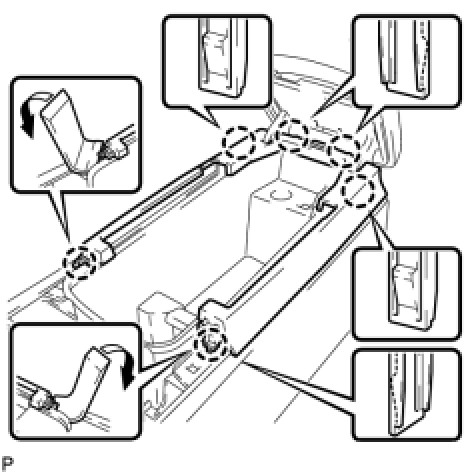 P