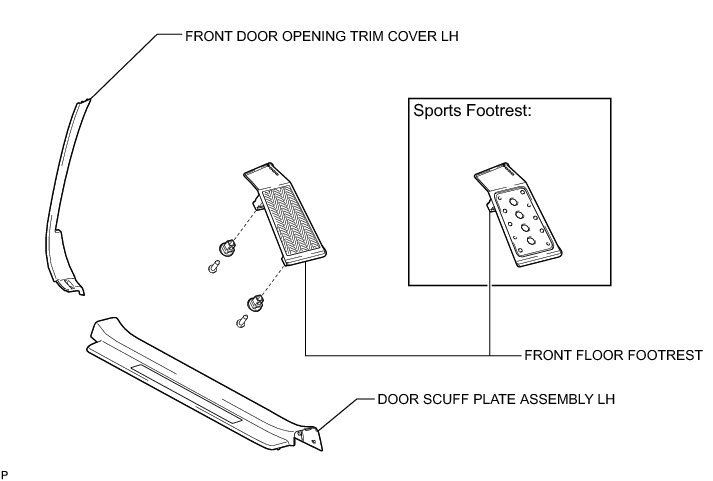 FRONT DOOR OPENING TRIM COVER LH

Sports Footrest:

FRONT FLOOR FOOTREST

DOOR SCUFF PLATE ASSEMBLY LH

P