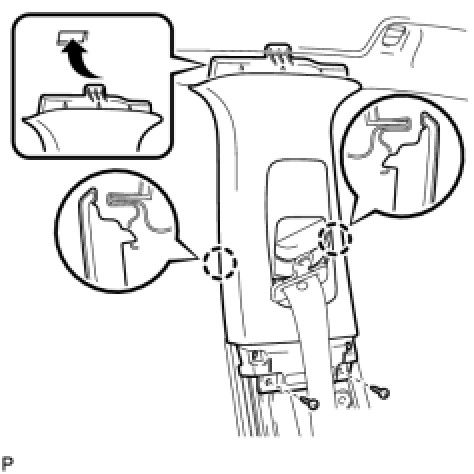 P