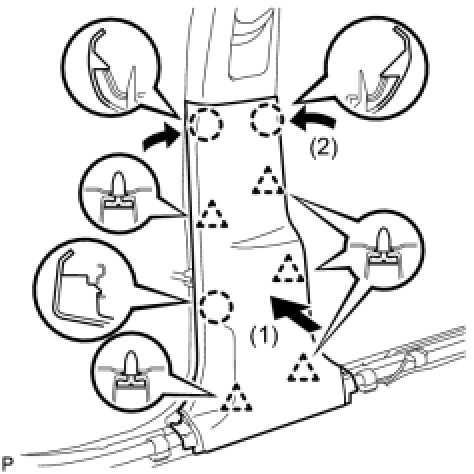 (2)

(1)

P