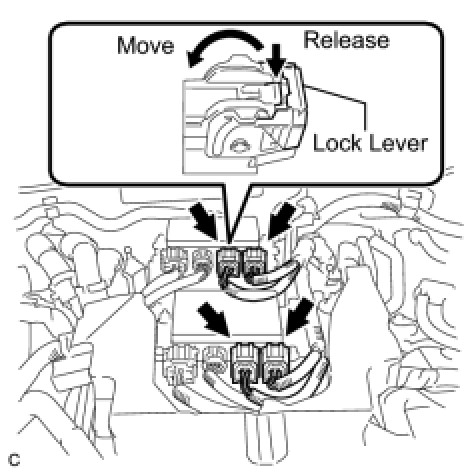 Move
Release
Lock Lever
C