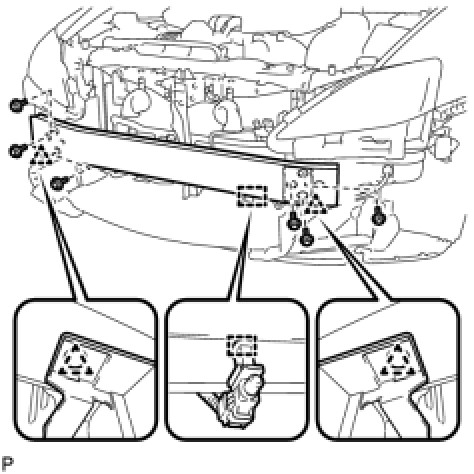 P