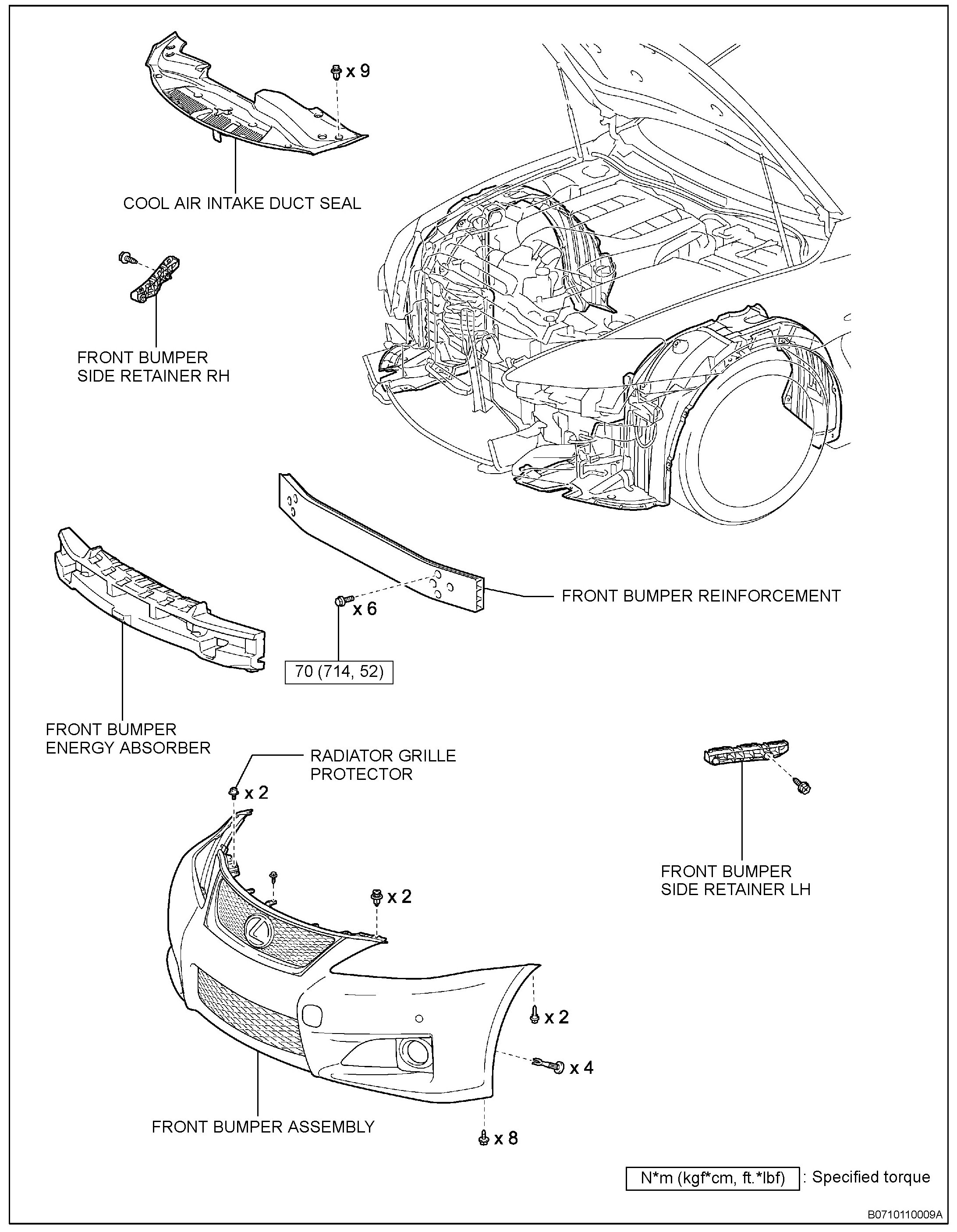 x 9

COOL AIR INTAKE DUCT SEAL

FRONT BUMPER SIDE RETAINER RH

FRONT BUMPER REINFORCEMENT

x 6

70 (714, 52)

FRONT BUMPER ENERGY ABSORBER

RADIATOR GRILLE PROTECTOR

x 2

x 2

FRONT BUMPER SIDE RETAINER LH

x 2

x 4

FRONT BUMPER ASSEMBLY

x 8

N*m (kgf*cm, ft.*lbf) : Specified torque

B0710110009A