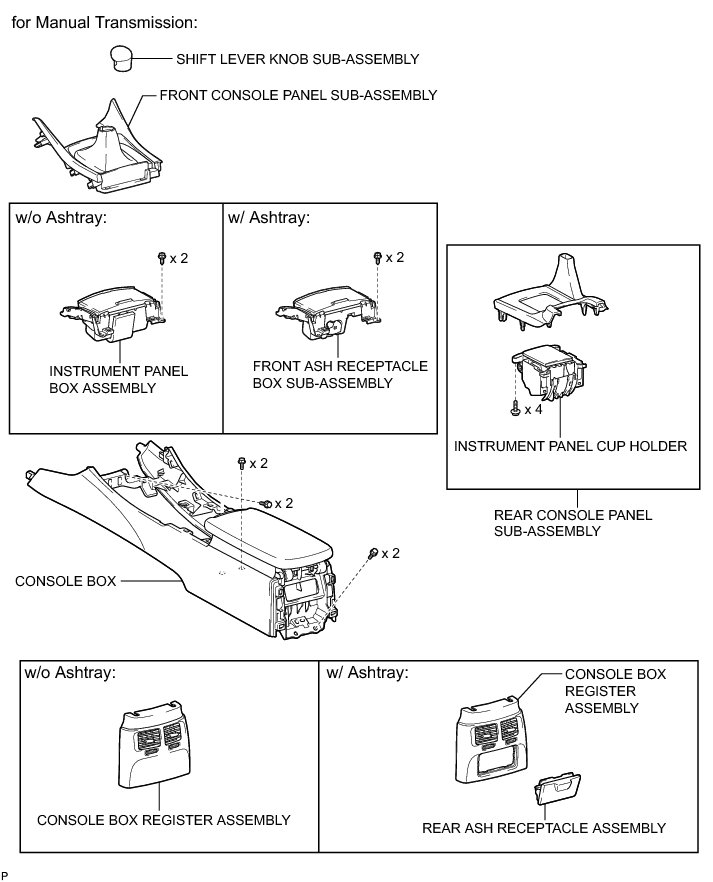 for Manual Transmission:

SHIFT LEVER KNOB SUB-ASSEMBLY

FRONT CONSOLE PANEL SUB-ASSEMBLY

w/o Ashtray:

x 2

INSTRUMENT PANEL BOX ASSEMBLY

w/ Ashtray:

x 2

FRONT ASH RECEPTACLE BOX SUB-ASSEMBLY

x 4

INSTRUMENT PANEL CUP HOLDER

REAR CONSOLE PANEL SUB-ASSEMBLY

x 2

x 2

x 2

CONSOLE BOX

w/o Ashtray:

CONSOLE BOX REGISTER ASSEMBLY

w/ Ashtray:

CONSOLE BOX REGISTER ASSEMBLY

REAR ASH RECEPTACLE ASSEMBLY

P