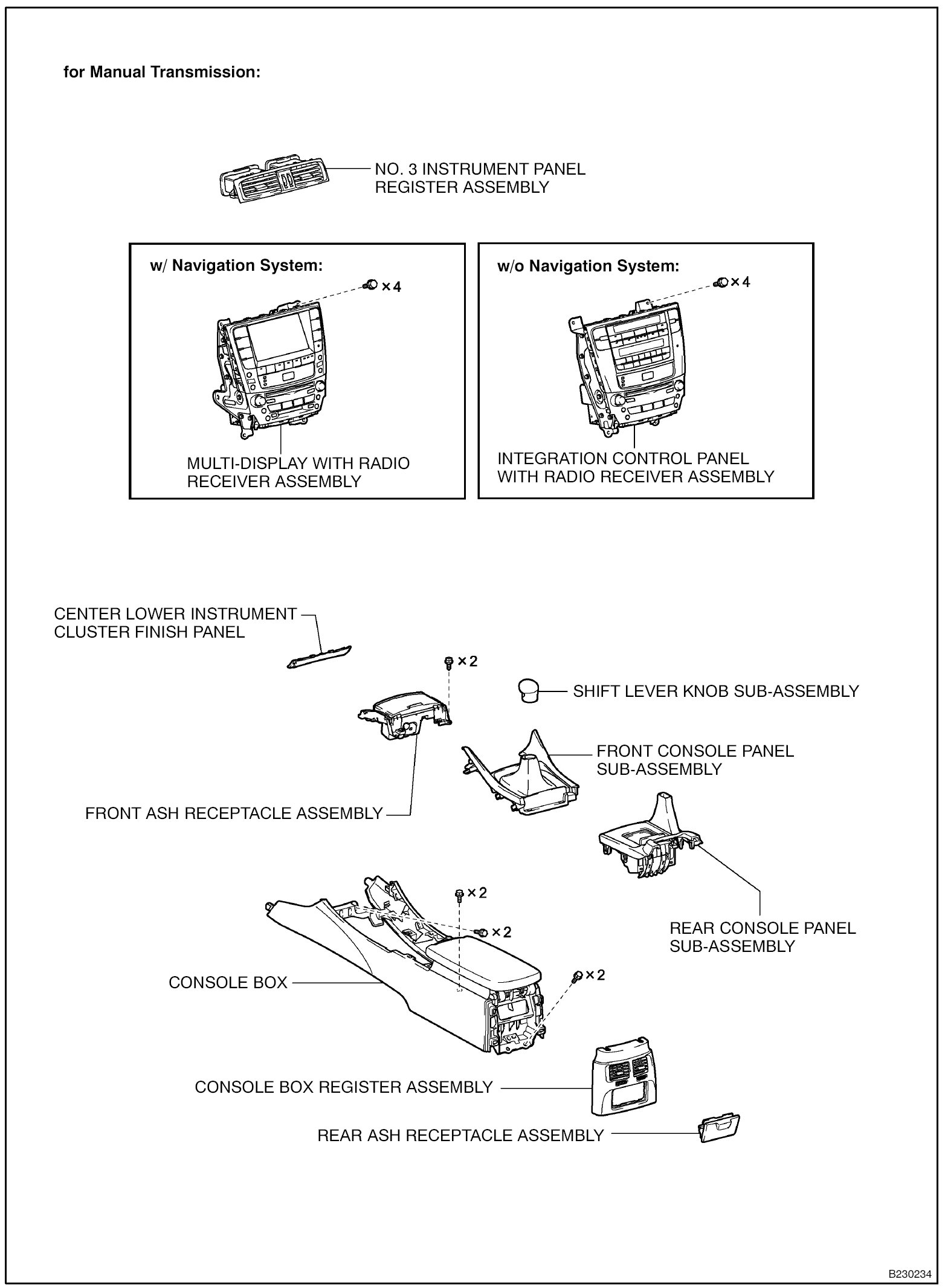 for Manual Transmission:

NO. 3 INSTRUMENT PANEL REGISTER ASSEMBLY

w/ Navigation System:

×4

MULTI-DISPLAY WITH RADIO RECEIVER ASSEMBLY

w/o Navigation System:

×4

INTEGRATION CONTROL PANEL WITH RADIO RECEIVER ASSEMBLY

CENTER LOWER INSTRUMENT CLUSTER FINISH PANEL

×2

SHIFT LEVER KNOB SUB-ASSEMBLY

FRONT CONSOLE PANEL SUB-ASSEMBLY

FRONT ASH RECEPTACLE ASSEMBLY

×2

×2

REAR CONSOLE PANEL SUB-ASSEMBLY

CONSOLE BOX

×2

CONSOLE BOX REGISTER ASSEMBLY

REAR ASH RECEPTACLE ASSEMBLY

B230234