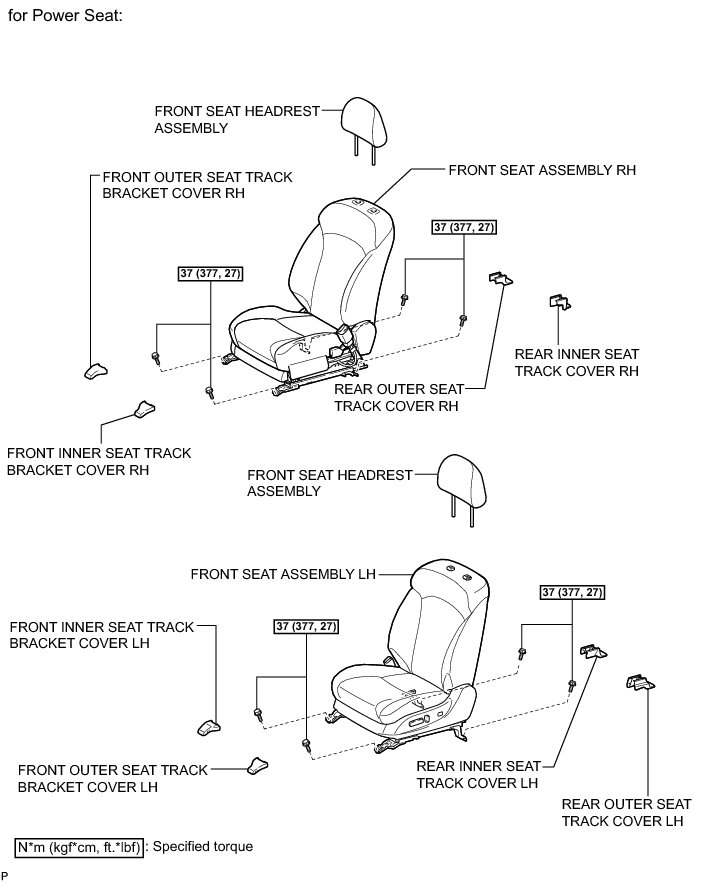 for Power Seat:

FRONT SEAT HEADREST ASSEMBLY

FRONT OUTER SEAT TRACK BRACKET COVER RH

FRONT SEAT ASSEMBLY RH

37 (377, 27)

37 (377, 27)

REAR INNER SEAT TRACK COVER RH

REAR OUTER SEAT TRACK COVER RH

FRONT INNER SEAT TRACK BRACKET COVER RH

FRONT SEAT HEADREST ASSEMBLY

FRONT SEAT ASSEMBLY LH

37 (377, 27)

FRONT INNER SEAT TRACK BRACKET COVER LH

37 (377, 27)

FRONT OUTER SEAT TRACK BRACKET COVER LH

REAR INNER SEAT TRACK COVER LH

REAR OUTER SEAT TRACK COVER LH

N*m (kgf*cm, ft.*lbf) : Specified torque

P