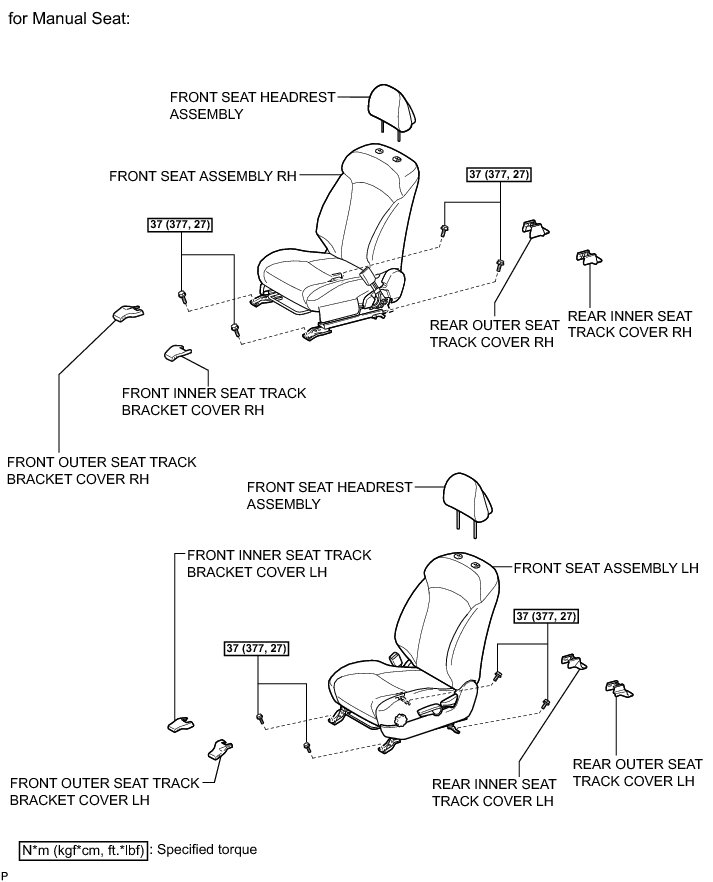 for Manual Seat:

FRONT SEAT HEADREST ASSEMBLY

FRONT SEAT ASSEMBLY RH

37 (377, 27)

37 (377, 27)

REAR OUTER SEAT TRACK COVER RH

REAR INNER SEAT TRACK COVER RH

FRONT INNER SEAT TRACK BRACKET COVER RH

FRONT OUTER SEAT TRACK BRACKET COVER RH

FRONT SEAT HEADREST ASSEMBLY

FRONT INNER SEAT TRACK BRACKET COVER LH

FRONT SEAT ASSEMBLY LH

37 (377, 27)

37 (377, 27)

FRONT OUTER SEAT TRACK BRACKET COVER LH

REAR INNER SEAT TRACK COVER LH

REAR OUTER SEAT TRACK COVER LH

N*m (kgf*cm, ft.*lbf) : Specified torque

P