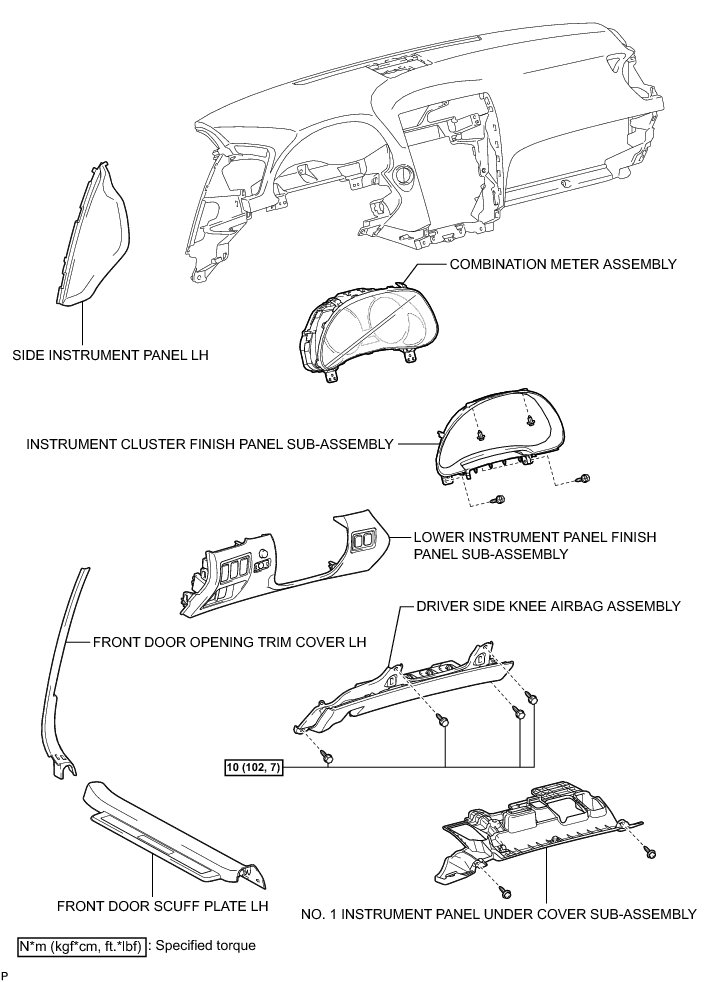 COMBINATION METER ASSEMBLY

SIDE INSTRUMENT PANEL LH

INSTRUMENT CLUSTER FINISH PANEL SUB-ASSEMBLY

LOWER INSTRUMENT PANEL FINISH PANEL SUB-ASSEMBLY

DRIVER SIDE KNEE AIRBAG ASSEMBLY

FRONT DOOR OPENING TRIM COVER LH

10 (102, 7)

FRONT DOOR SCUFF PLATE LH

NO. 1 INSTRUMENT PANEL UNDER COVER SUB-ASSEMBLY

N*m (kgf*cm, ft.*lbf) : Specified torque

P