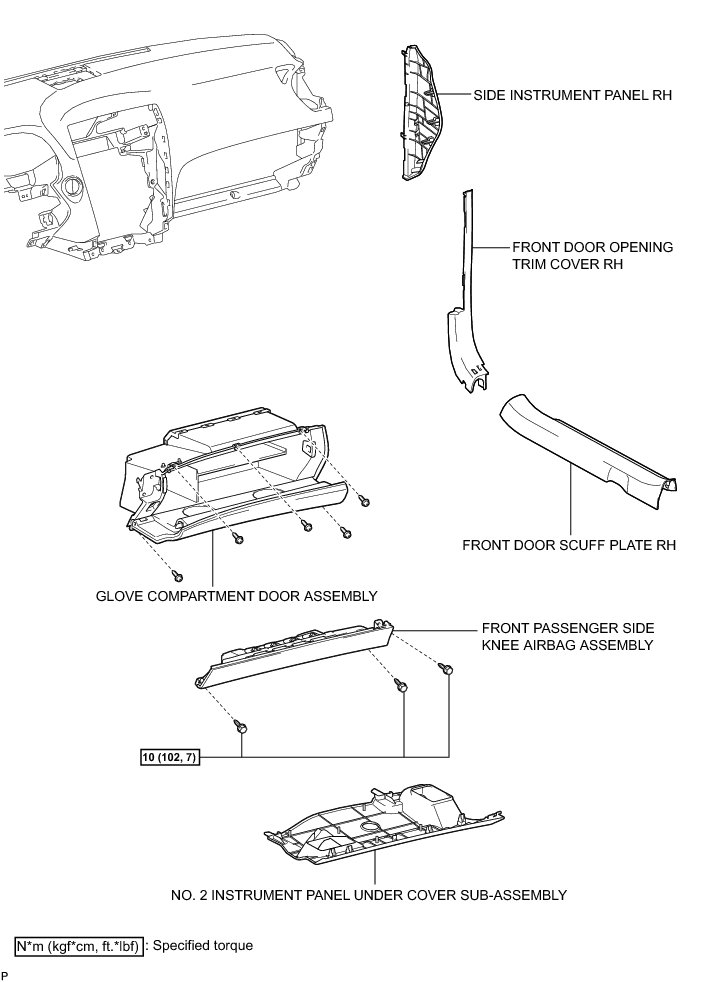 SIDE INSTRUMENT PANEL RH

FRONT DOOR OPENING TRIM COVER RH

FRONT DOOR SCUFF PLATE RH

GLOVE COMPARTMENT DOOR ASSEMBLY

FRONT PASSENGER SIDE KNEE AIRBAG ASSEMBLY

10 (102, 7)

NO. 2 INSTRUMENT PANEL UNDER COVER SUB-ASSEMBLY

N*m (kgf*cm, ft.*lbf) : Specified torque

P