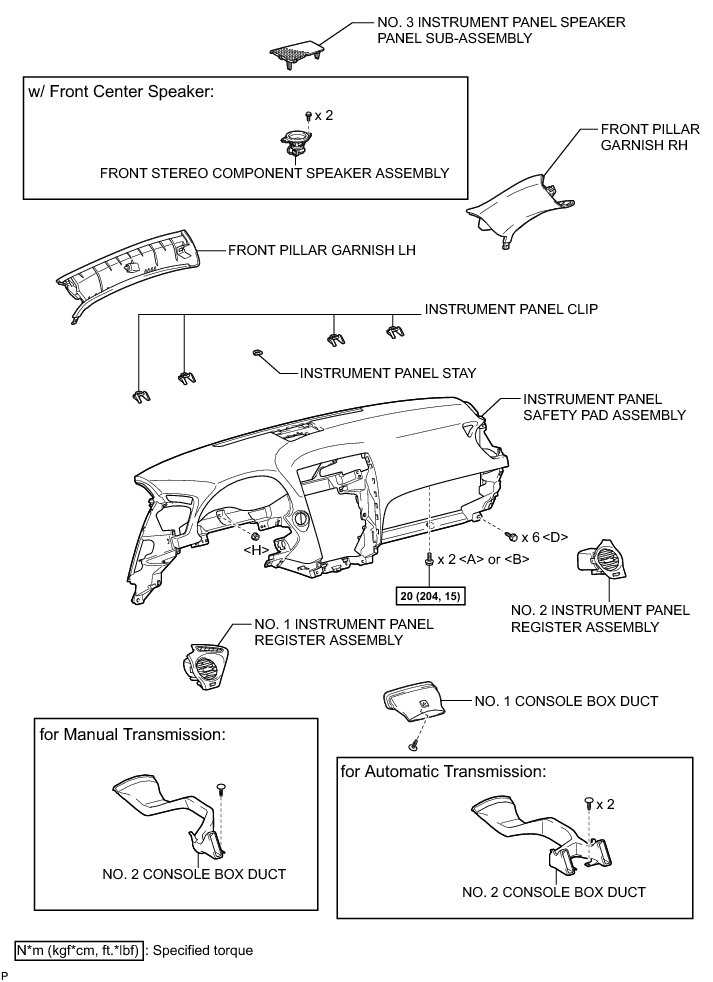 NO. 3 INSTRUMENT PANEL SPEAKER PANEL SUB-ASSEMBLY

w/ Front Center Speaker:

x 2

FRONT STEREO COMPONENT SPEAKER ASSEMBLY

FRONT PILLAR GARNISH RH

FRONT PILLAR GARNISH LH

INSTRUMENT PANEL CLIP

INSTRUMENT PANEL STAY

INSTRUMENT PANEL SAFETY PAD ASSEMBLY

<H>

x 6 <D>

x 2 <A> or <B>

20 (204, 15)

NO. 2 INSTRUMENT PANEL REGISTER ASSEMBLY

NO. 1 INSTRUMENT PANEL REGISTER ASSEMBLY

NO. 1 CONSOLE BOX DUCT

for Manual Transmission:

NO. 2 CONSOLE BOX DUCT

for Automatic Transmission:

x 2

NO. 2 CONSOLE BOX DUCT

N*m (kgf*cm, ft.*lbf) : Specified torque

P