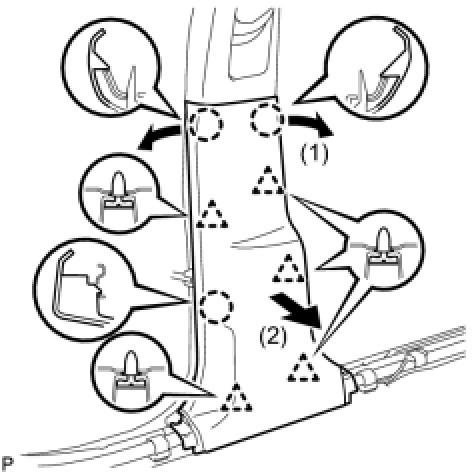 (1)

(2)

P