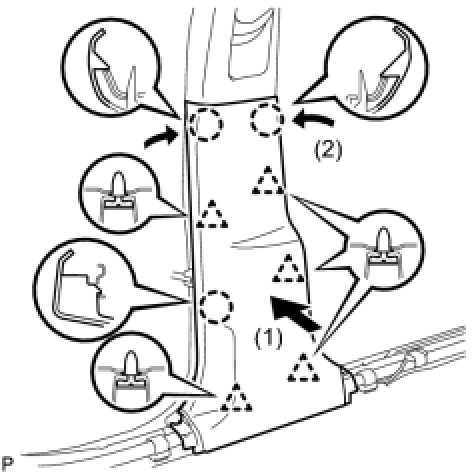 (2)

(1)

P