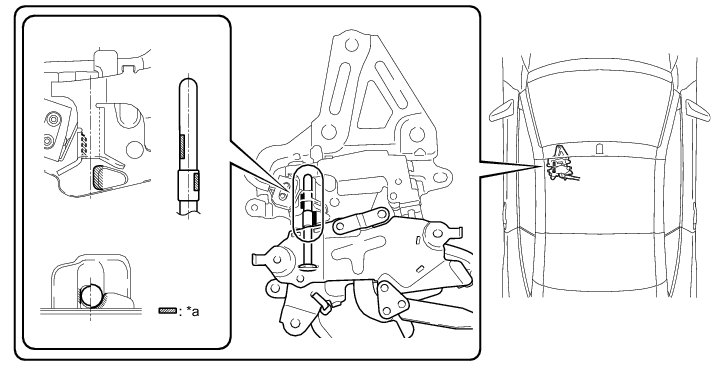 : *a