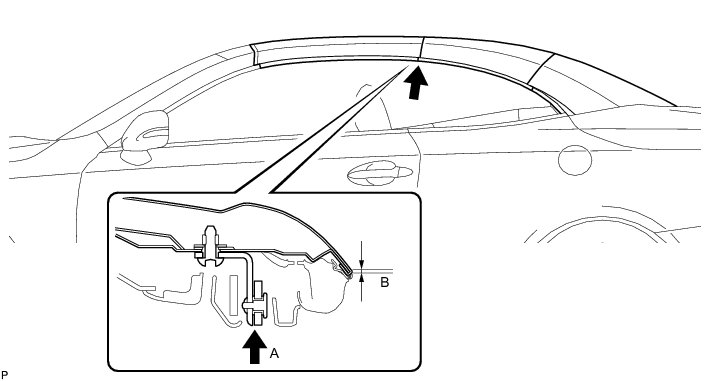 B
A
P