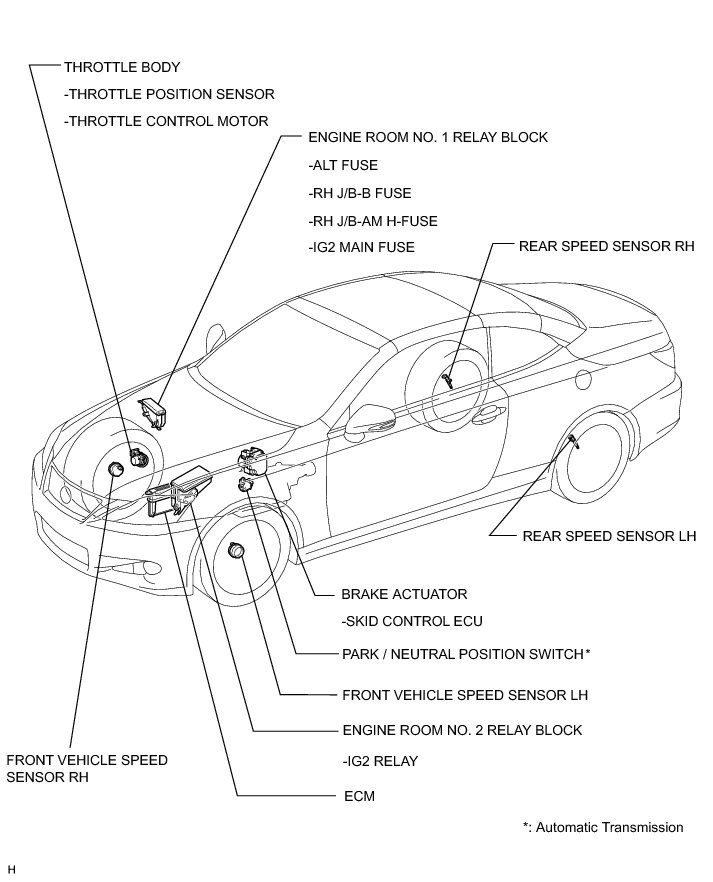 THROTTLE BODY

-THROTTLE POSITION SENSOR

-THROTTLE CONTROL MOTOR

ENGINE ROOM NO. 1 RELAY BLOCK

-ALT FUSE

-RH J/B-B FUSE

-RH J/B-AM H-FUSE

-IG2 MAIN FUSE

REAR SPEED SENSOR RH

REAR SPEED SENSOR LH

BRAKE ACTUATOR

-SKID CONTROL ECU

PARK / NEUTRAL POSITION SWITCH*

FRONT VEHICLE SPEED SENSOR LH

ENGINE ROOM NO. 2 RELAY BLOCK

-IG2 RELAY

FRONT VEHICLE SPEED SENSOR RH

ECM

*: Automatic Transmission

H