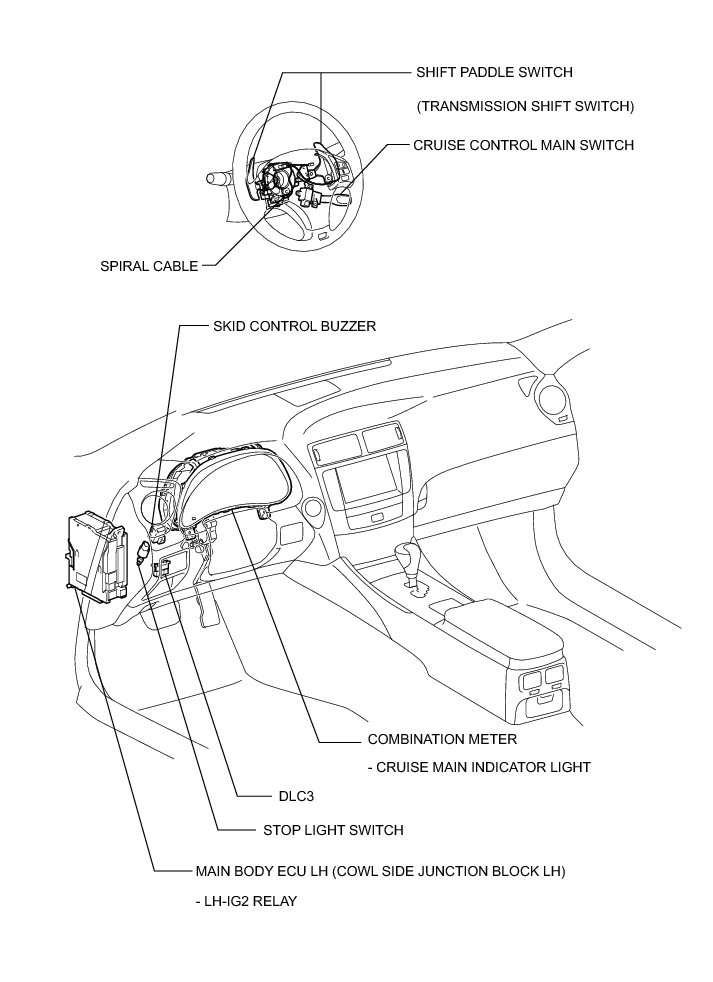 SHIFT PADDLE SWITCH

(TRANSMISSION SHIFT SWITCH)

CRUISE CONTROL MAIN SWITCH

SPIRAL CABLE

SKID CONTROL BUZZER

COMBINATION METER

- CRUISE MAIN INDICATOR LIGHT

DLC3

STOP LIGHT SWITCH

MAIN BODY ECU LH (COWL SIDE JUNCTION BLOCK LH)

- LH-IG2 RELAY