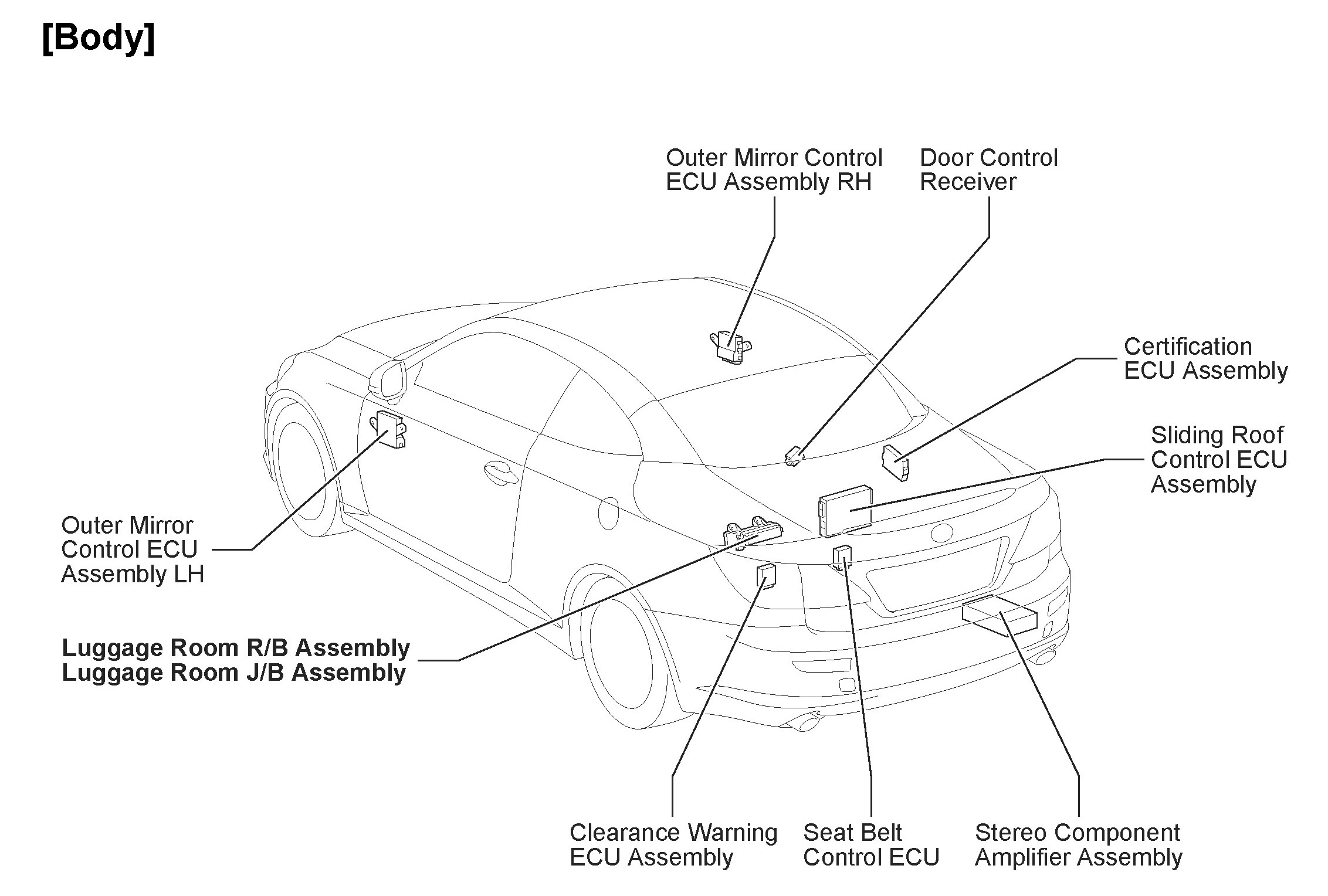 [Body]

Outer Mirror Control ECU Assembly RH

Door Control Receiver

Certification ECU Assembly

Sliding Roof Control ECU Assembly

Outer Mirror Control ECU Assembly LH

Luggage Room R/B Assembly
Luggage Room J/B Assembly

Clearance Warning ECU Assembly

Seat Belt Control ECU

Stereo Component Amplifier Assembly