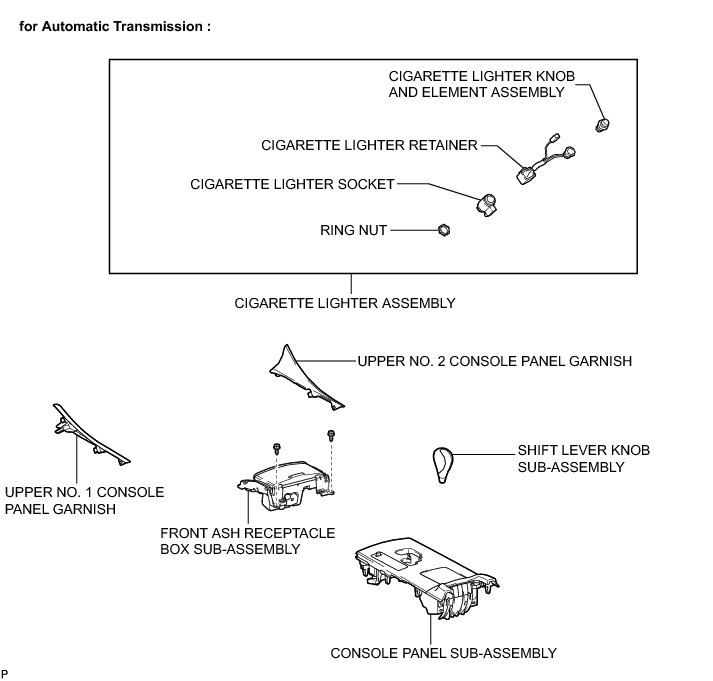 for Automatic Transmission :

CIGARETTE LIGHTER KNOB AND ELEMENT ASSEMBLY

CIGARETTE LIGHTER RETAINER

CIGARETTE LIGHTER SOCKET

RING NUT

CIGARETTE LIGHTER ASSEMBLY

UPPER NO. 2 CONSOLE PANEL GARNISH

SHIFT LEVER KNOB SUB-ASSEMBLY

UPPER NO. 1 CONSOLE PANEL GARNISH

FRONT ASH RECEPTACLE BOX SUB-ASSEMBLY

CONSOLE PANEL SUB-ASSEMBLY

P