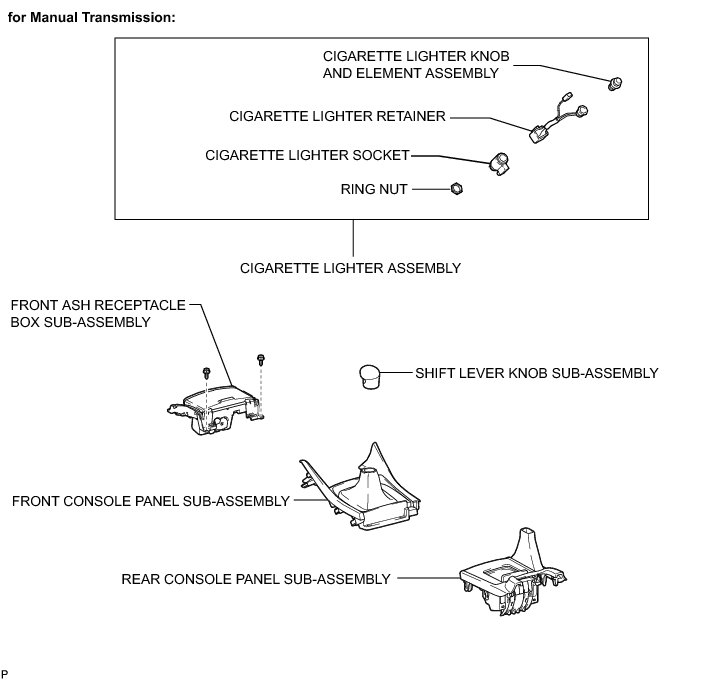 for Manual Transmission:

CIGARETTE LIGHTER KNOB AND ELEMENT ASSEMBLY

CIGARETTE LIGHTER RETAINER

CIGARETTE LIGHTER SOCKET

RING NUT

CIGARETTE LIGHTER ASSEMBLY

FRONT ASH RECEPTACLE BOX SUB-ASSEMBLY

SHIFT LEVER KNOB SUB-ASSEMBLY

FRONT CONSOLE PANEL SUB-ASSEMBLY

REAR CONSOLE PANEL SUB-ASSEMBLY

P