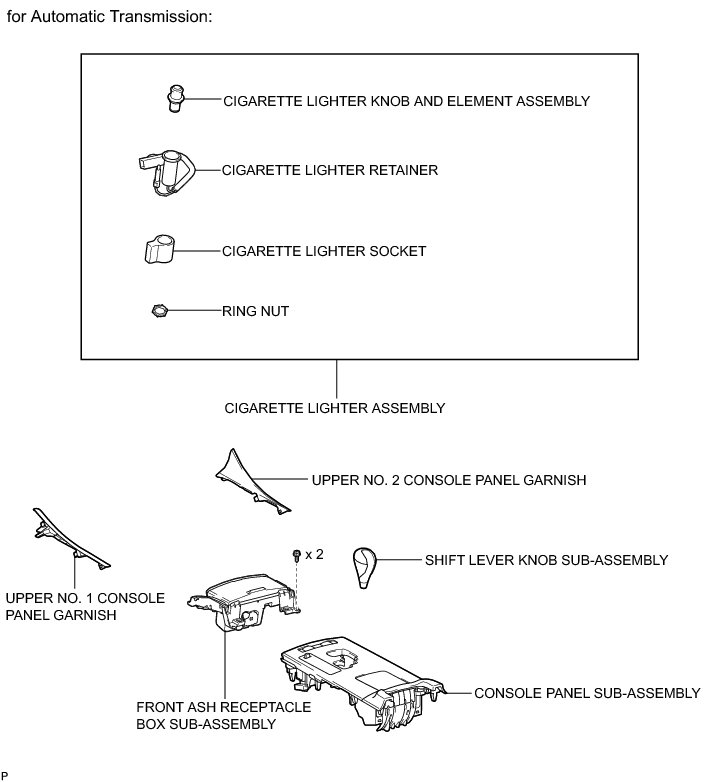 for Automatic Transmission:

CIGARETTE LIGHTER KNOB AND ELEMENT ASSEMBLY

CIGARETTE LIGHTER RETAINER

CIGARETTE LIGHTER SOCKET

RING NUT

CIGARETTE LIGHTER ASSEMBLY

UPPER NO. 2 CONSOLE PANEL GARNISH

x 2

SHIFT LEVER KNOB SUB-ASSEMBLY

UPPER NO. 1 CONSOLE PANEL GARNISH

FRONT ASH RECEPTACLE BOX SUB-ASSEMBLY

CONSOLE PANEL SUB-ASSEMBLY

P