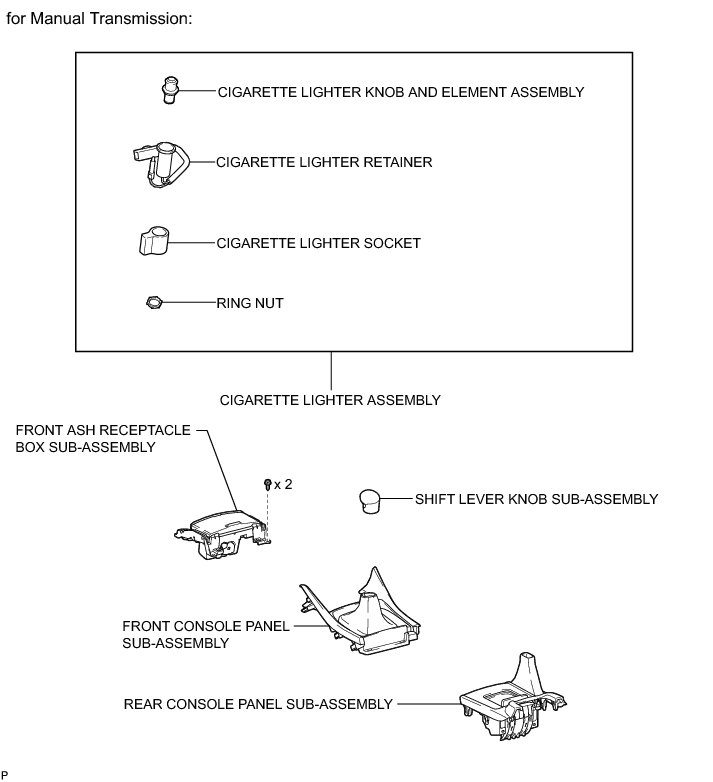 for Manual Transmission:

CIGARETTE LIGHTER KNOB AND ELEMENT ASSEMBLY

CIGARETTE LIGHTER RETAINER

CIGARETTE LIGHTER SOCKET

RING NUT

CIGARETTE LIGHTER ASSEMBLY

FRONT ASH RECEPTACLE BOX SUB-ASSEMBLY

x 2

SHIFT LEVER KNOB SUB-ASSEMBLY

FRONT CONSOLE PANEL SUB-ASSEMBLY

REAR CONSOLE PANEL SUB-ASSEMBLY

P