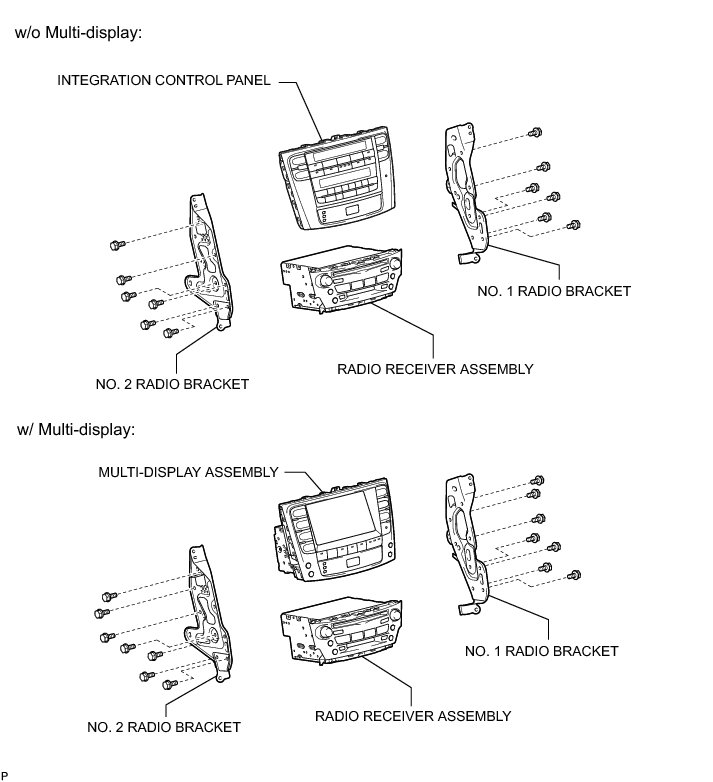 w/o Multi-display:

INTEGRATION CONTROL PANEL

NO. 1 RADIO BRACKET

RADIO RECEIVER ASSEMBLY

NO. 2 RADIO BRACKET

w/ Multi-display:

MULTI-DISPLAY ASSEMBLY

NO. 1 RADIO BRACKET

RADIO RECEIVER ASSEMBLY

NO. 2 RADIO BRACKET

P