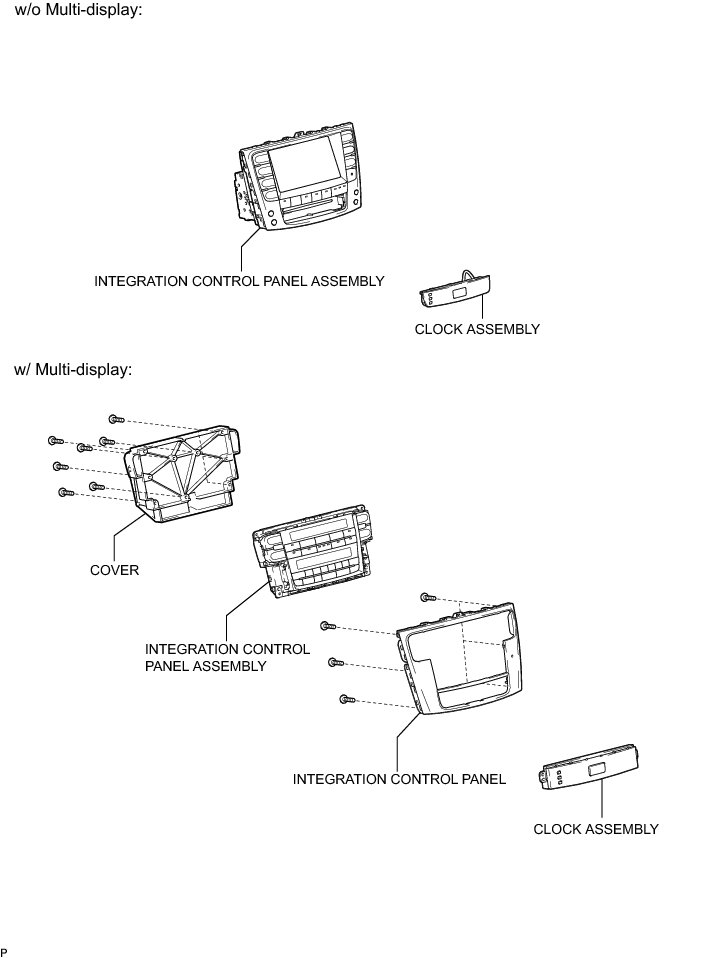 w/o Multi-display:

INTEGRATION CONTROL PANEL ASSEMBLY

CLOCK ASSEMBLY

w/ Multi-display:

COVER

INTEGRATION CONTROL PANEL ASSEMBLY

INTEGRATION CONTROL PANEL

CLOCK ASSEMBLY

P