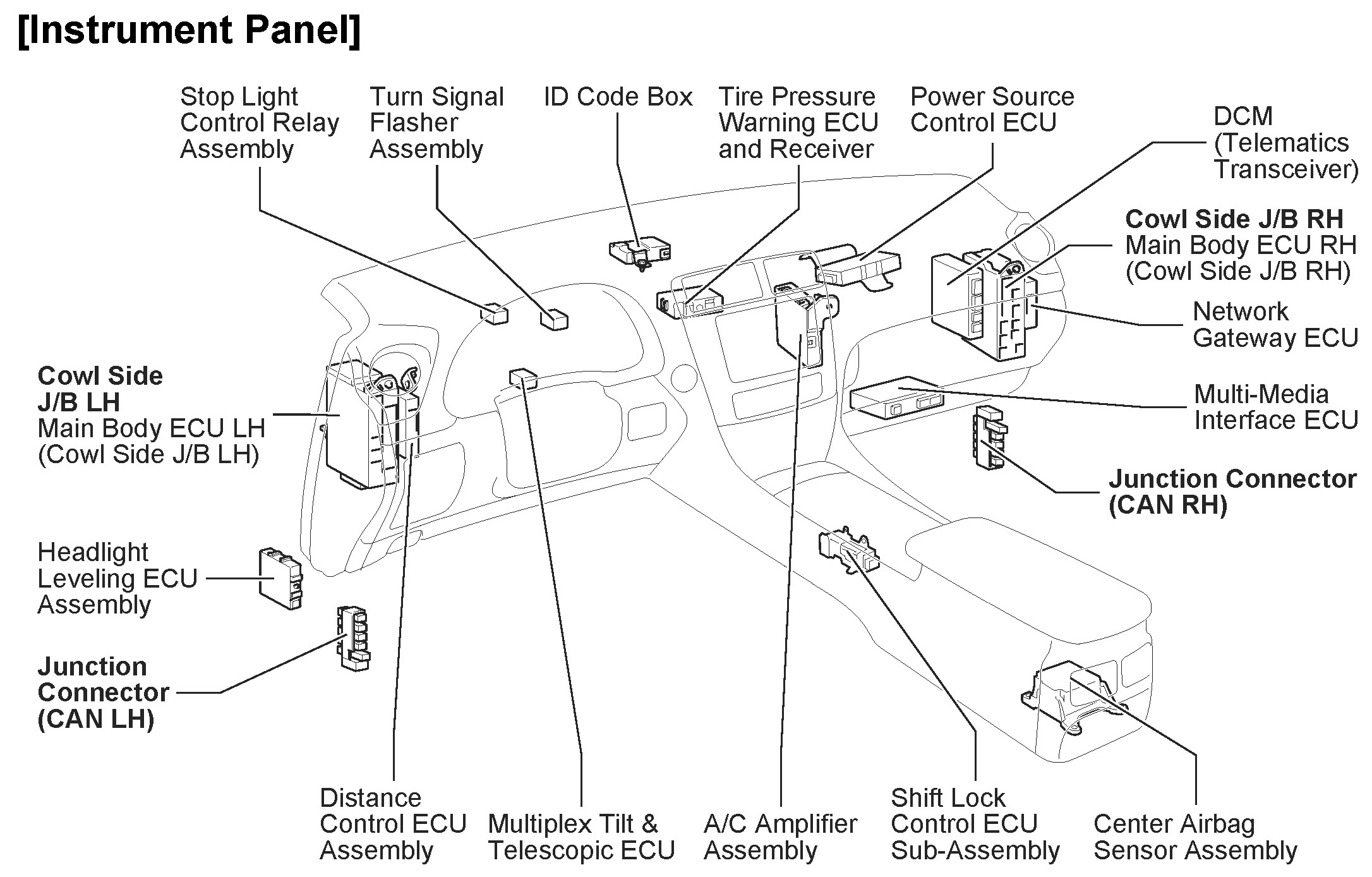 [Instrument Panel]

Stop Light Control Relay Assembly

Turn Signal Flasher Assembly

ID Code Box

Tire Pressure Warning ECU and Receiver

Power Source Control ECU

DCM (Telematics Transceiver)

Cowl Side J/B RH
Main Body ECU RH (Cowl Side J/B RH)

Network Gateway ECU

Multi-Media Interface ECU

Junction Connector (CAN RH)

Cowl Side J/B LH
Main Body ECU LH (Cowl Side J/B LH)

Headlight Leveling ECU Assembly

Junction Connector (CAN LH)

Distance Control ECU Assembly

Multiplex Tilt & Telescopic ECU

A/C Amplifier Assembly

Shift Lock Control ECU Sub-Assembly

Center Airbag Sensor Assembly