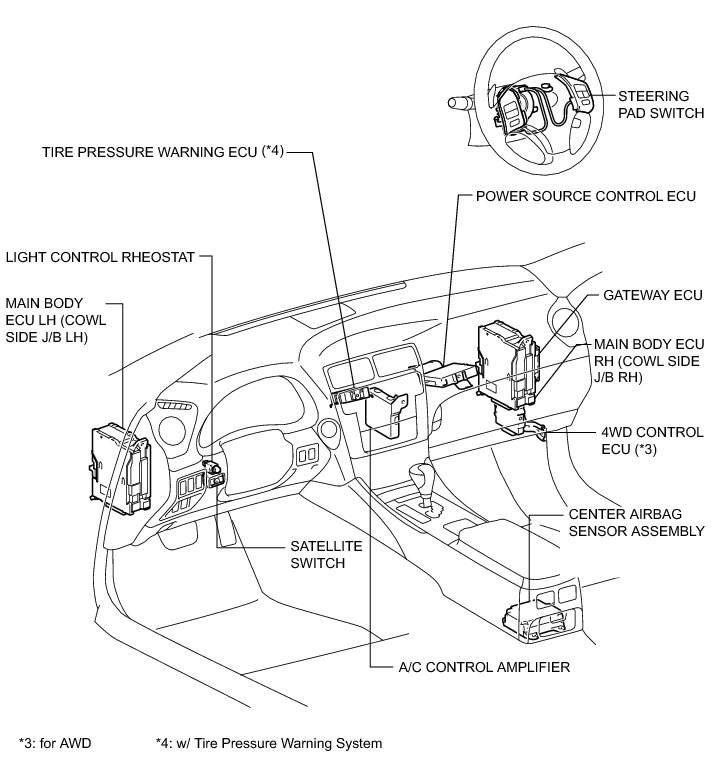 STEERING PAD SWITCH

TIRE PRESSURE WARNING ECU (*4)

POWER SOURCE CONTROL ECU

LIGHT CONTROL RHEOSTAT

MAIN BODY ECU LH (COWL SIDE J/B LH)

GATEWAY ECU

MAIN BODY ECU RH (COWL SIDE J/B RH)

4WD CONTROL ECU (*3)

CENTER AIRBAG SENSOR ASSEMBLY

SATELLITE SWITCH

A/C CONTROL AMPLIFIER

*3: for AWD

*4: w/ Tire Pressure Warning System