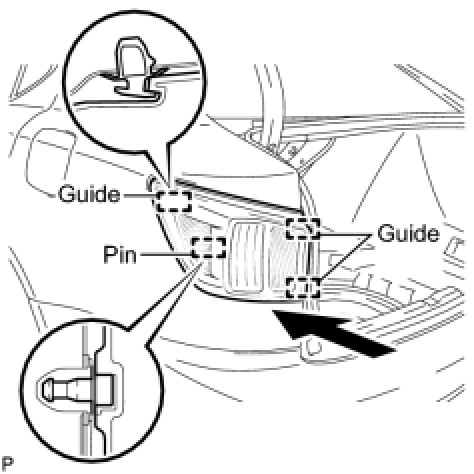 Guide
Guide
Pin
P