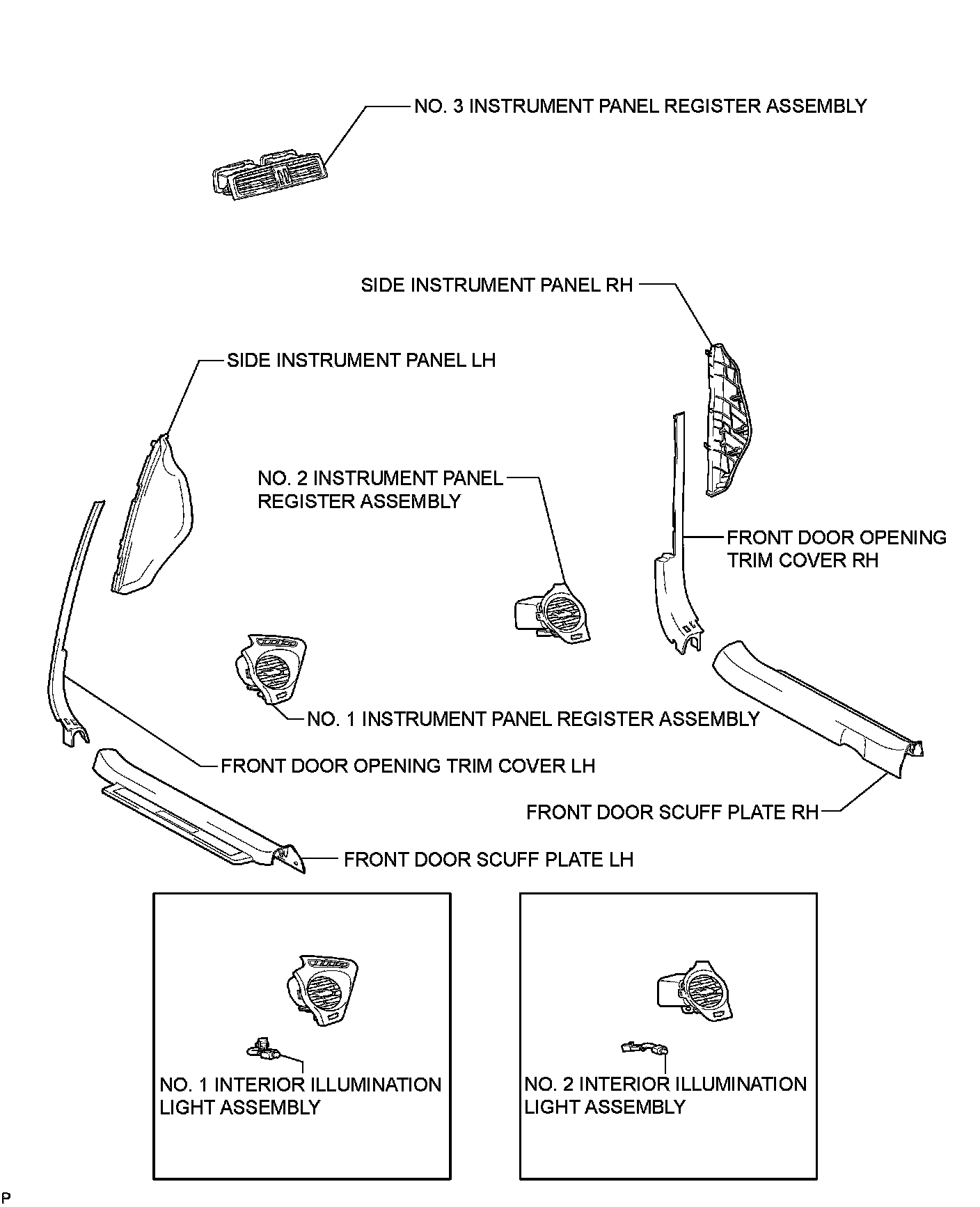 NO. 3 INSTRUMENT PANEL REGISTER ASSEMBLY

SIDE INSTRUMENT PANEL RH

SIDE INSTRUMENT PANEL LH

NO. 2 INSTRUMENT PANEL REGISTER ASSEMBLY

FRONT DOOR OPENING TRIM COVER RH

NO. 1 INSTRUMENT PANEL REGISTER ASSEMBLY

FRONT DOOR OPENING TRIM COVER LH

FRONT DOOR SCUFF PLATE RH

FRONT DOOR SCUFF PLATE LH

NO. 1 INTERIOR ILLUMINATION LIGHT ASSEMBLY

NO. 2 INTERIOR ILLUMINATION LIGHT ASSEMBLY

P