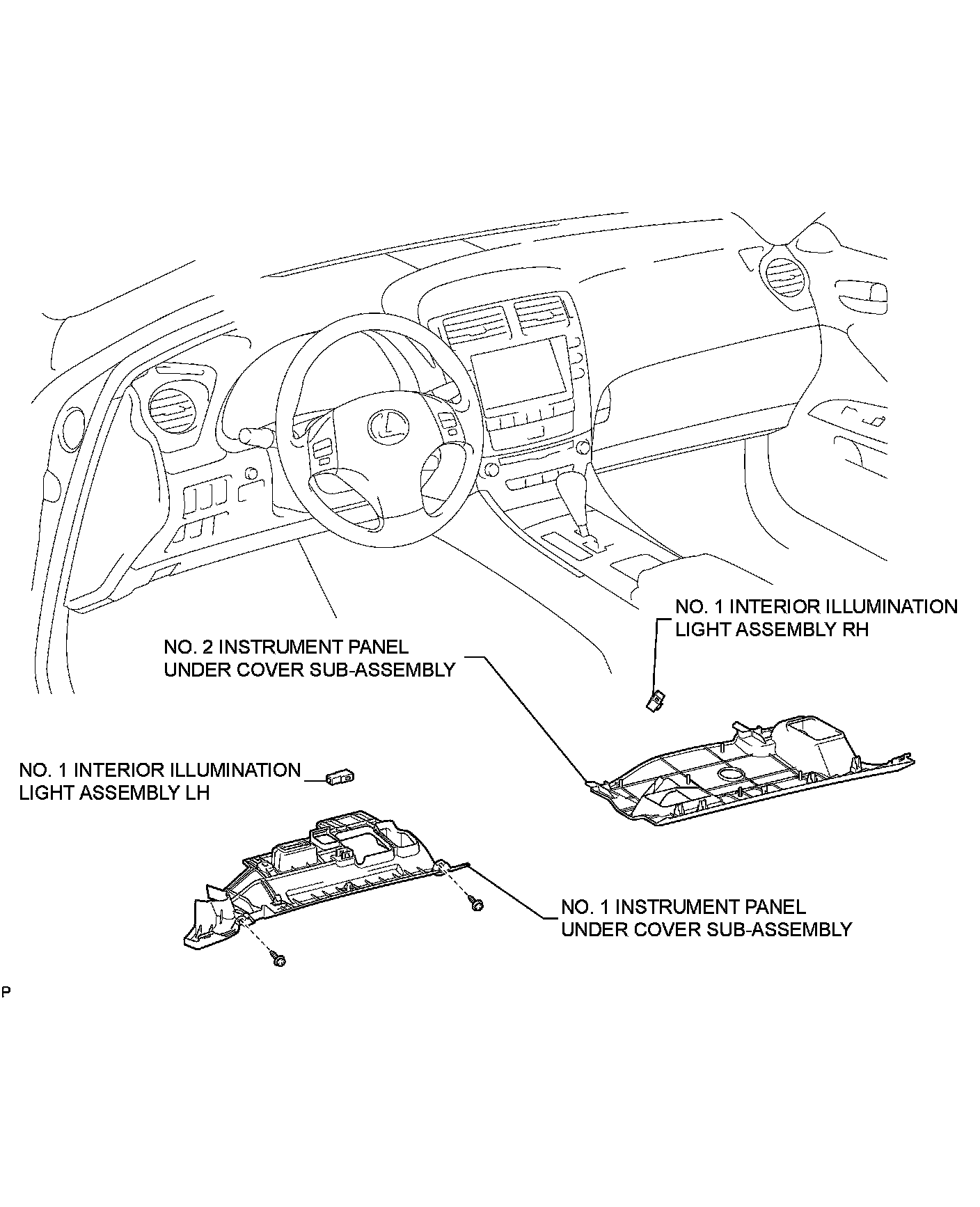 NO. 1 INTERIOR ILLUMINATION LIGHT ASSEMBLY RH

NO. 2 INSTRUMENT PANEL UNDER COVER SUB-ASSEMBLY

NO. 1 INTERIOR ILLUMINATION LIGHT ASSEMBLY LH

NO. 1 INSTRUMENT PANEL UNDER COVER SUB-ASSEMBLY

P