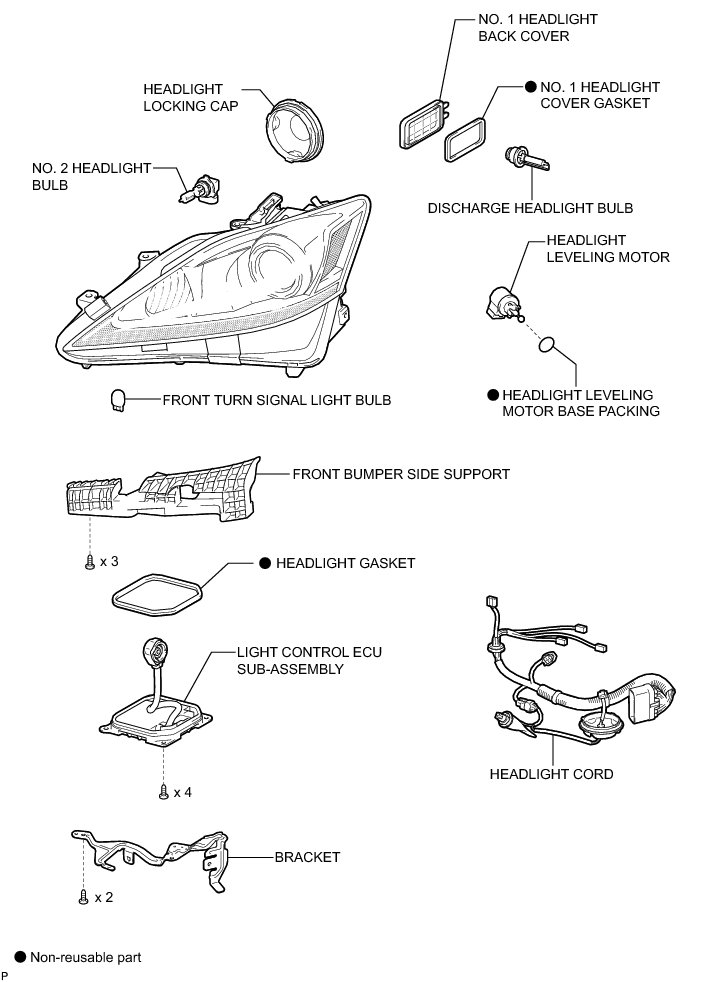 NO. 1 HEADLIGHT BACK COVER

HEADLIGHT LOCKING CAP

● NO. 1 HEADLIGHT COVER GASKET

NO. 2 HEADLIGHT BULB

DISCHARGE HEADLIGHT BULB

HEADLIGHT LEVELING MOTOR

FRONT TURN SIGNAL LIGHT BULB

● HEADLIGHT LEVELING MOTOR BASE PACKING

FRONT BUMPER SIDE SUPPORT

x 3

● HEADLIGHT GASKET

LIGHT CONTROL ECU SUB-ASSEMBLY

x 4

HEADLIGHT CORD

BRACKET

x 2

● Non-reusable part

P